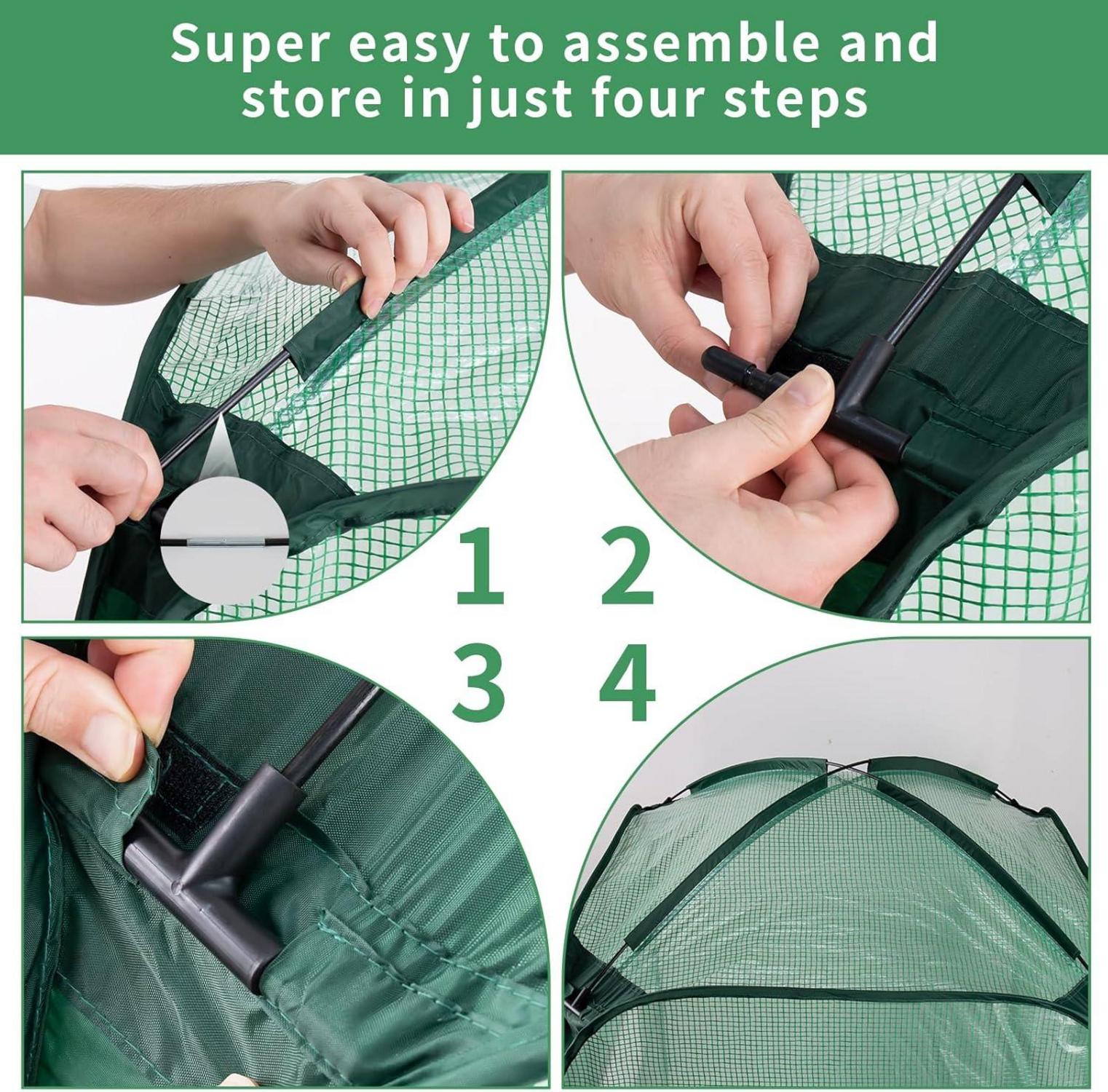 Super easy to assemble and store in just four steps

1 2

3 4