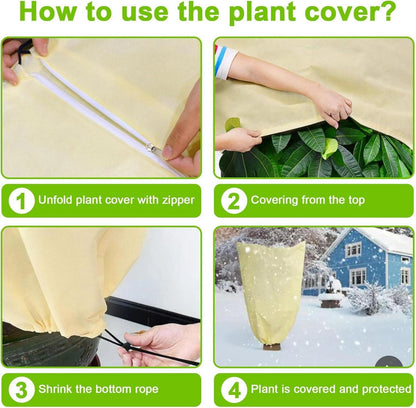 How to use the plant cover?

1 Unfold plant cover with zipper

2 Covering from the top

3 Shrink the bottom rope

4 Plant is covered and protected