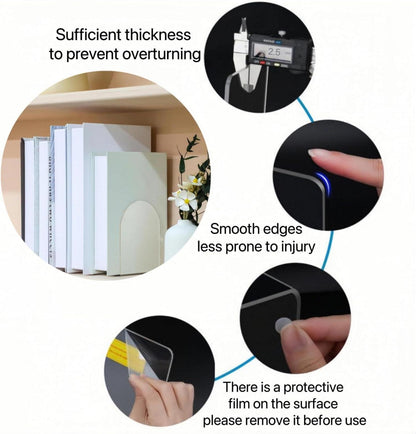 Sufficient thickness to prevent overturning

2.5

Smooth edges less prone to injury

There is a protective film on the surface please remove it before use