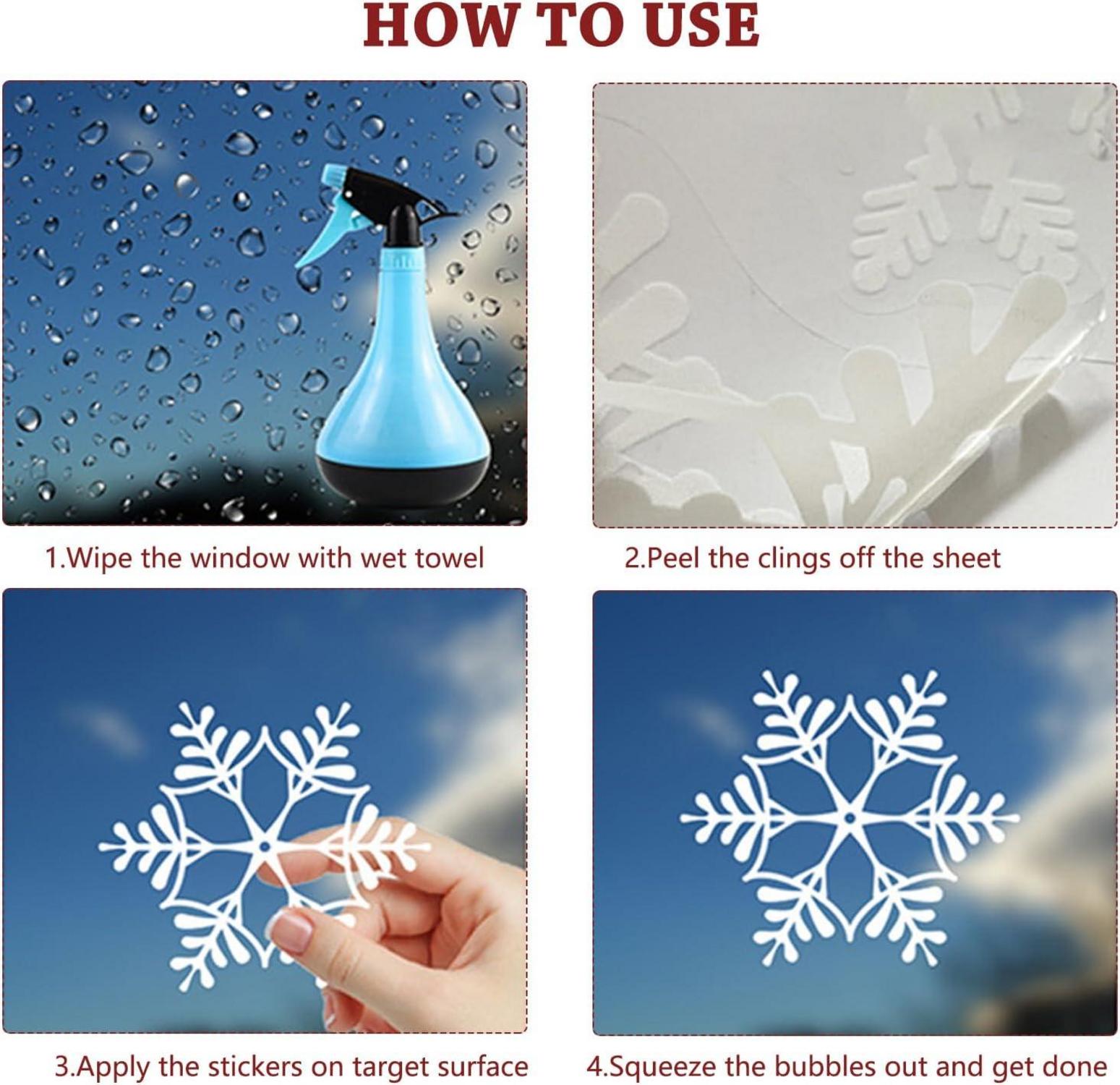 HOW TO USE

1.Wipe the window with wet towel

2.Peel the clings off the sheet

3.Apply the stickers on target surface

4.Squeeze the bubbles out and get done