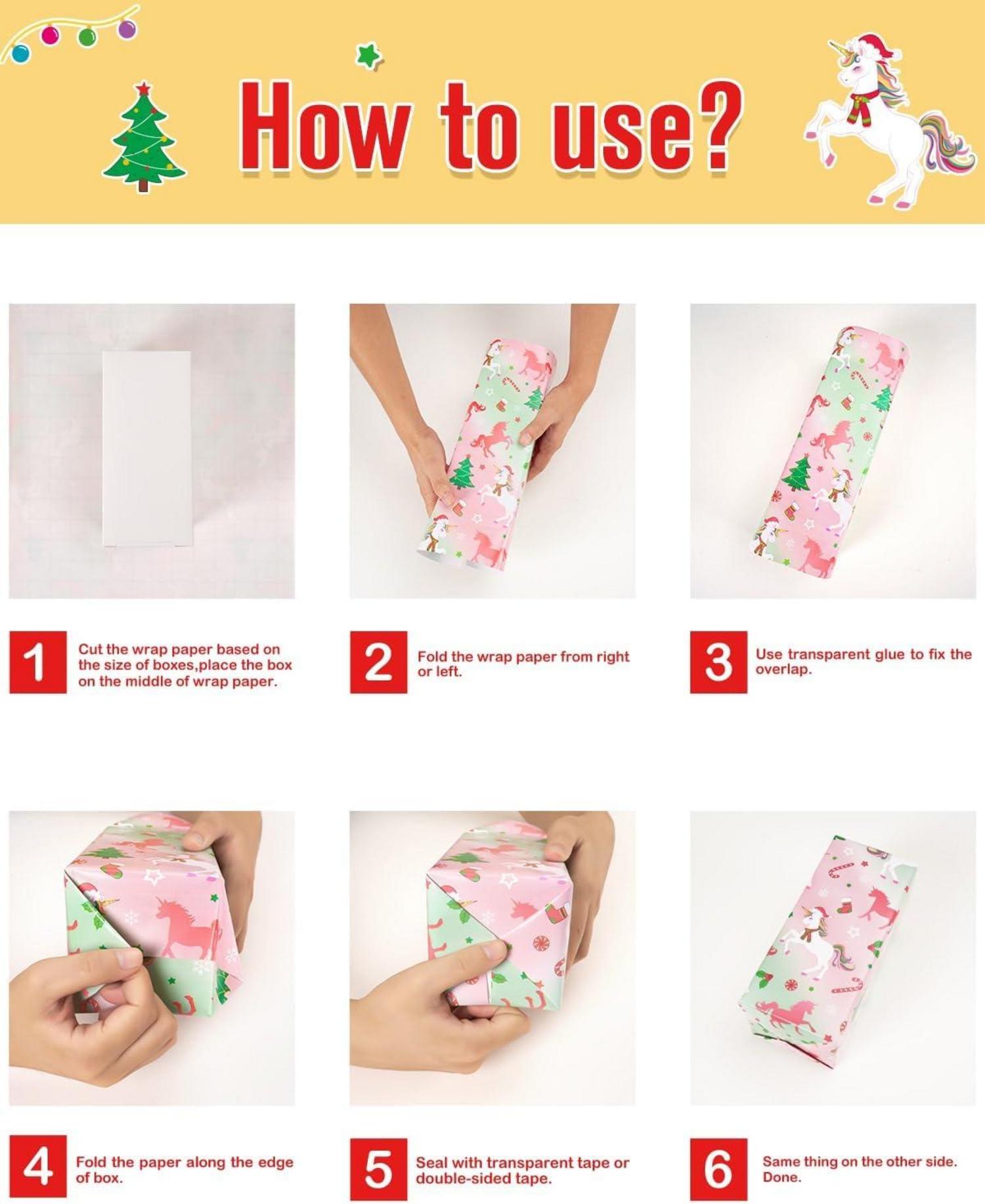 How to use?

1 Cut the wrap paper based on the size of boxes,place the box on the middle of wrap paper.

2 Fold the wrap paper from right or left.

3 Use transparent glue to fix the overlap.

4 Fold the paper along the edge of box.

5 Seal with transparent tape or double-sided tape.

6 Same thing on the other side. Done.