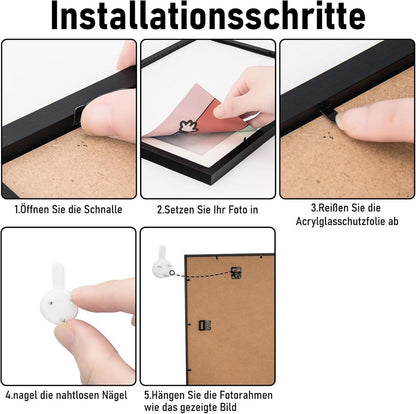 Installationsschritte

1.Öffnen Sie die Schnalle

2.Setzen Sie Ihr Foto in

3.Reißen Sie die Acrylglasschutzfolie ab

4.nagel die nahtlosen Nägel

5.Hängen Sie die Fotorahmen wie das gezeigte Bild