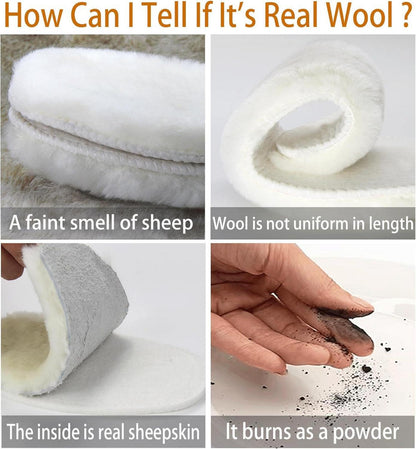 How Can I Tell If It's Real Wool ?

A faint smell of sheep

Wool is not uniform in length

The inside is real sheepskin

It burns as a powder