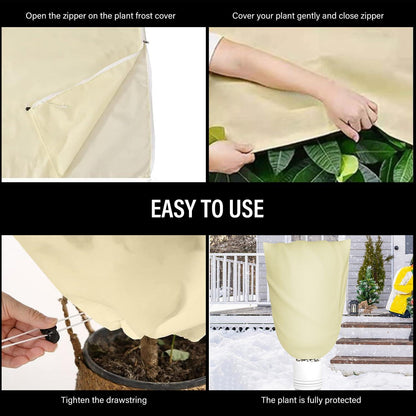 Open the zipper on the plant frost cover

Cover your plant gently and close zipper

EASY TO USE

Tighten the drawstring

The plant is fully protected