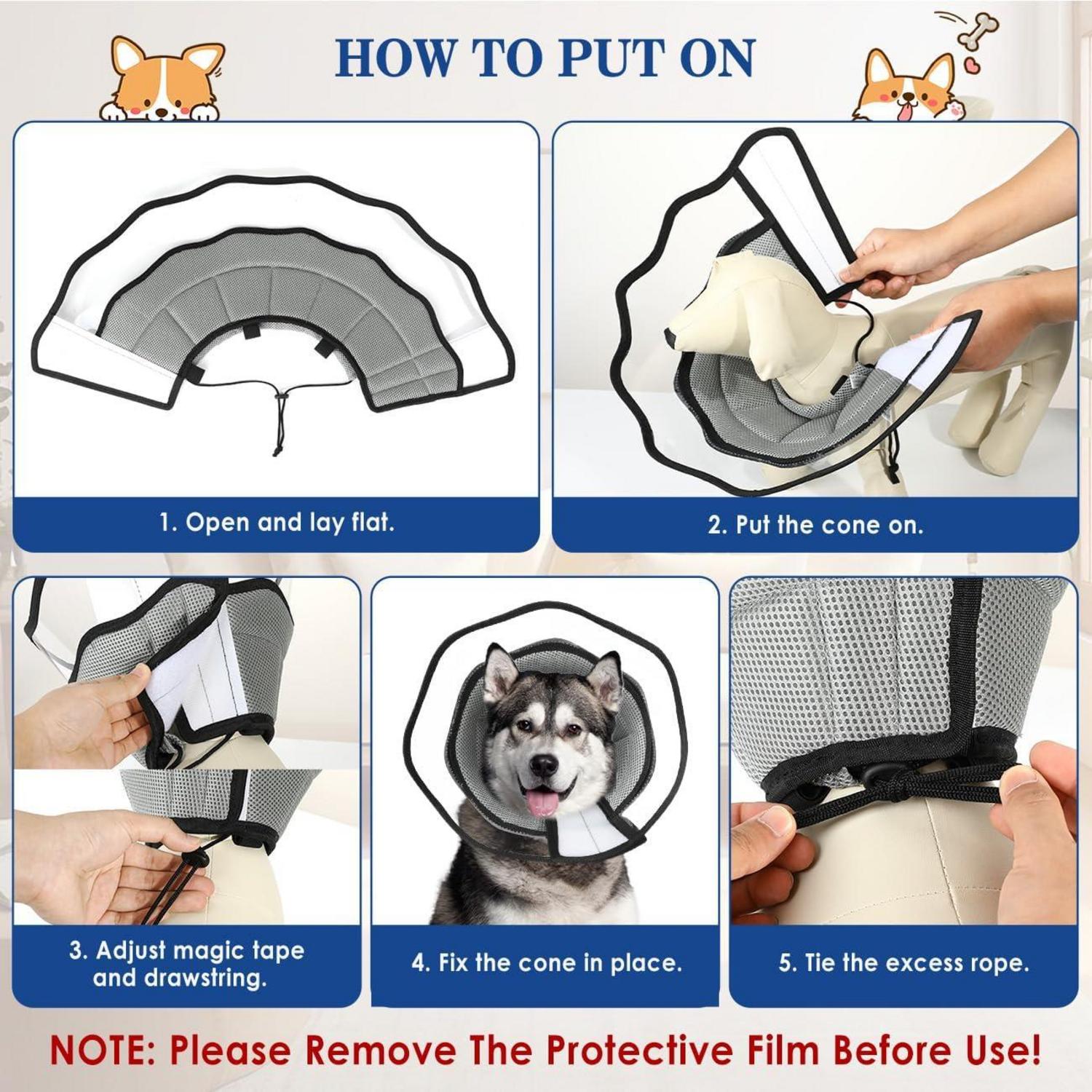 HOW TO PUT ON

1. Open and lay flat.

2. Put the cone on.

3. Adjust magic tape and drawstring.

4. Fix the cone in place.

5. Tie the excess rope.

NOTE: Please Remove The Protective Film Before Use!