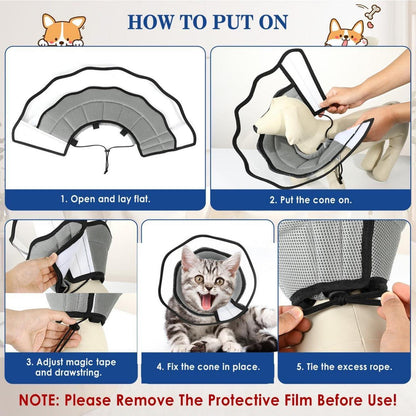 HOW TO PUT ON

1. Open and lay flat.

2. Put the cone on.

3. Adjust magic tape and drawstring.

4. Fix the cone in place.

5. Tie the excess rope.

NOTE: Please Remove The Protective Film Before Use!