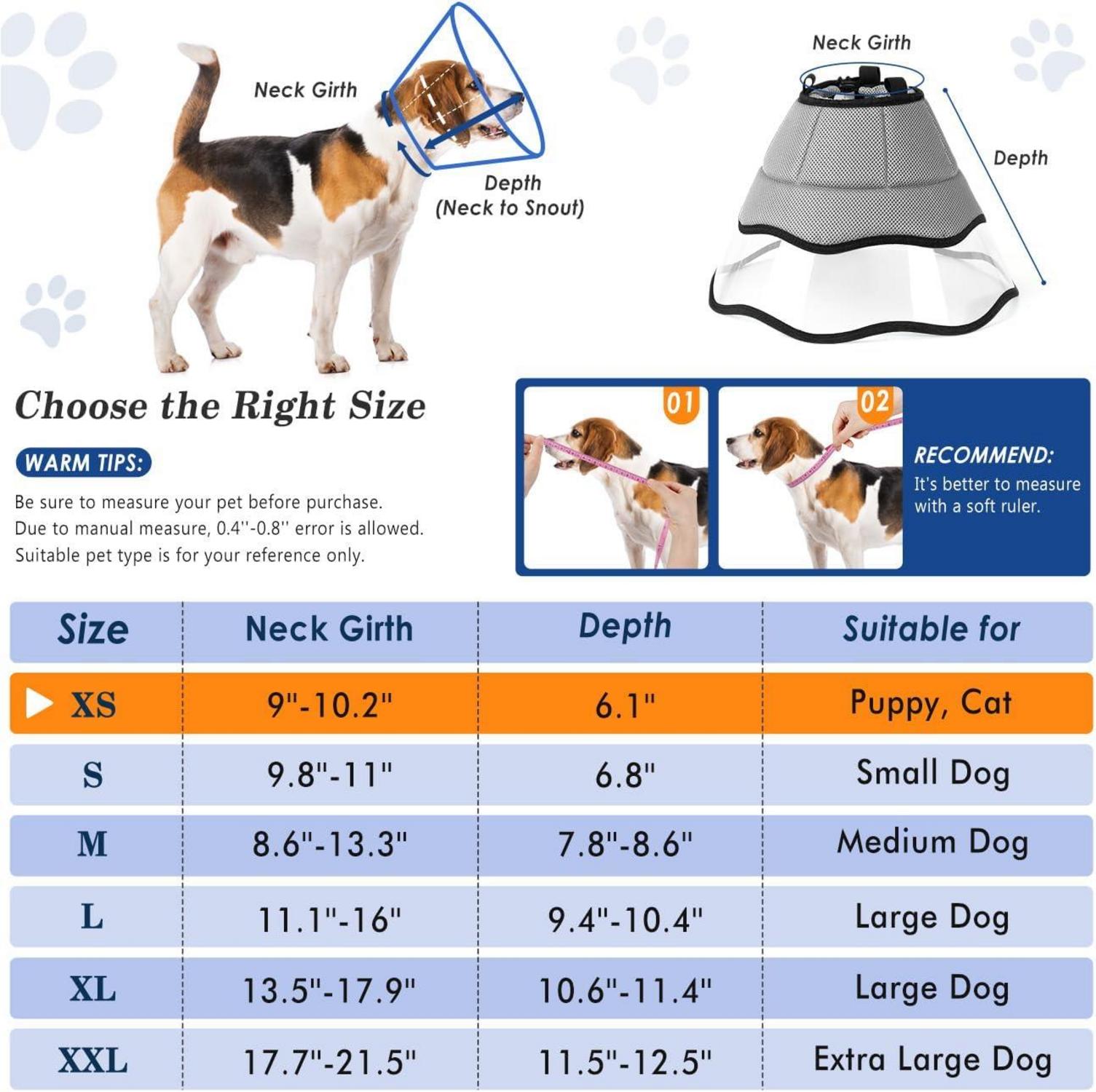 Neck Girth

Depth
(Neck to Snout)

Neck Girth

Depth

Choose the Right Size

WARM TIPS:

Be sure to measure your pet before purchase.
Due to manual measure, 0.4''-0.8'' error is allowed.
Suitable pet type is for your reference only.

01

02

RECOMMEND:
It's better to measure with a soft ruler.

| Size | Neck Girth | Depth | Suitable for |
|---|---|---|---|
| XS | 9"-10.2" | 6.1" | Puppy, Cat |
| S | 9.8"-11" | 6.8" | Small Dog |
| M | 8.6"-13.3" | 7.8"-8.6" | Medium Dog |
| L | 11.1"-16" | 9.4"-10.4" | Large Dog |
| XL | 13.5"-17.9" | 10.6"-11.4" | Large Dog |
| XXL | 17.7"-21.5" | 11.5"-12.5" | Extra Large Dog |