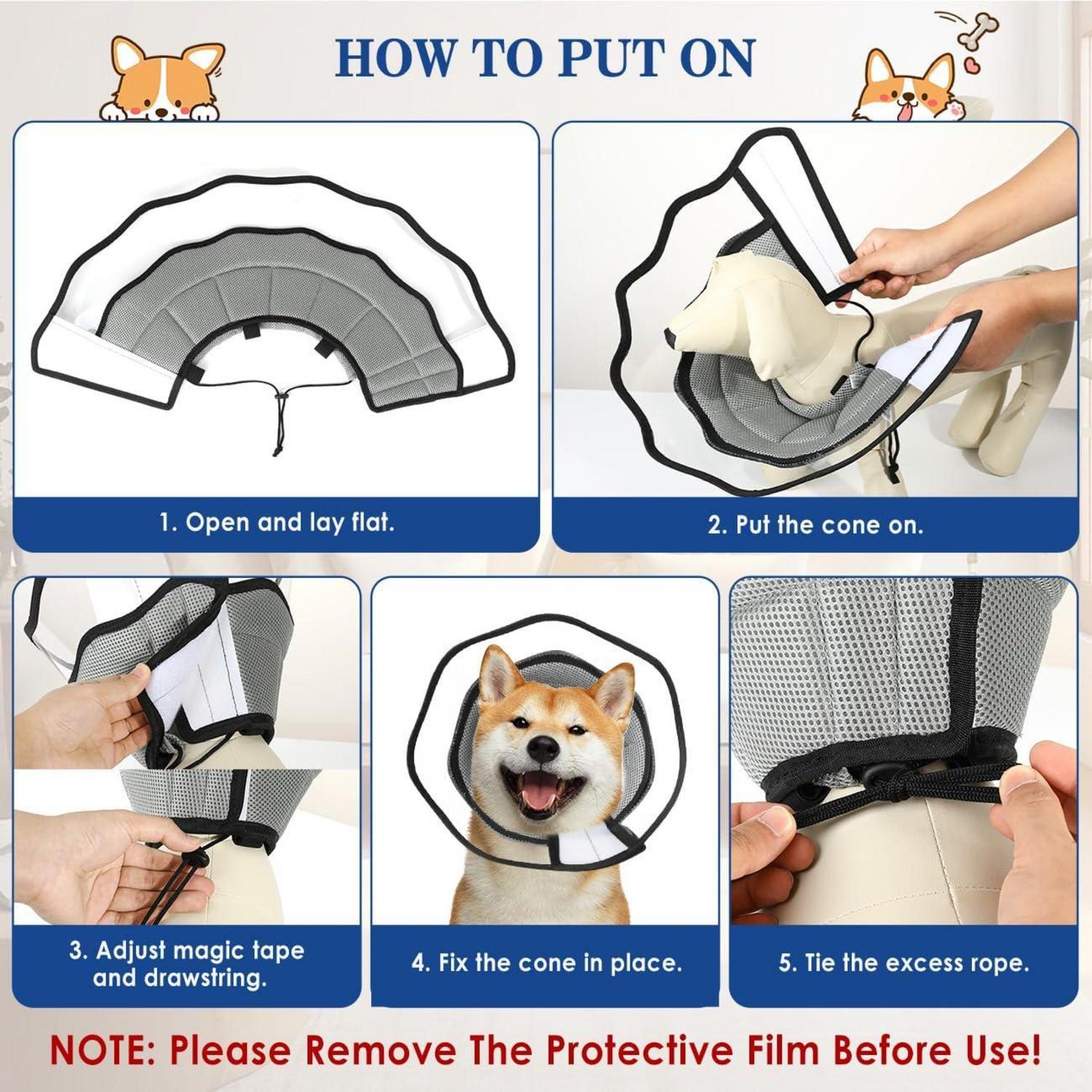 HOW TO PUT ON

1. Open and lay flat.

2. Put the cone on.

3. Adjust magic tape and drawstring.

4. Fix the cone in place.

5. Tie the excess rope.

NOTE: Please Remove The Protective Film Before Use!