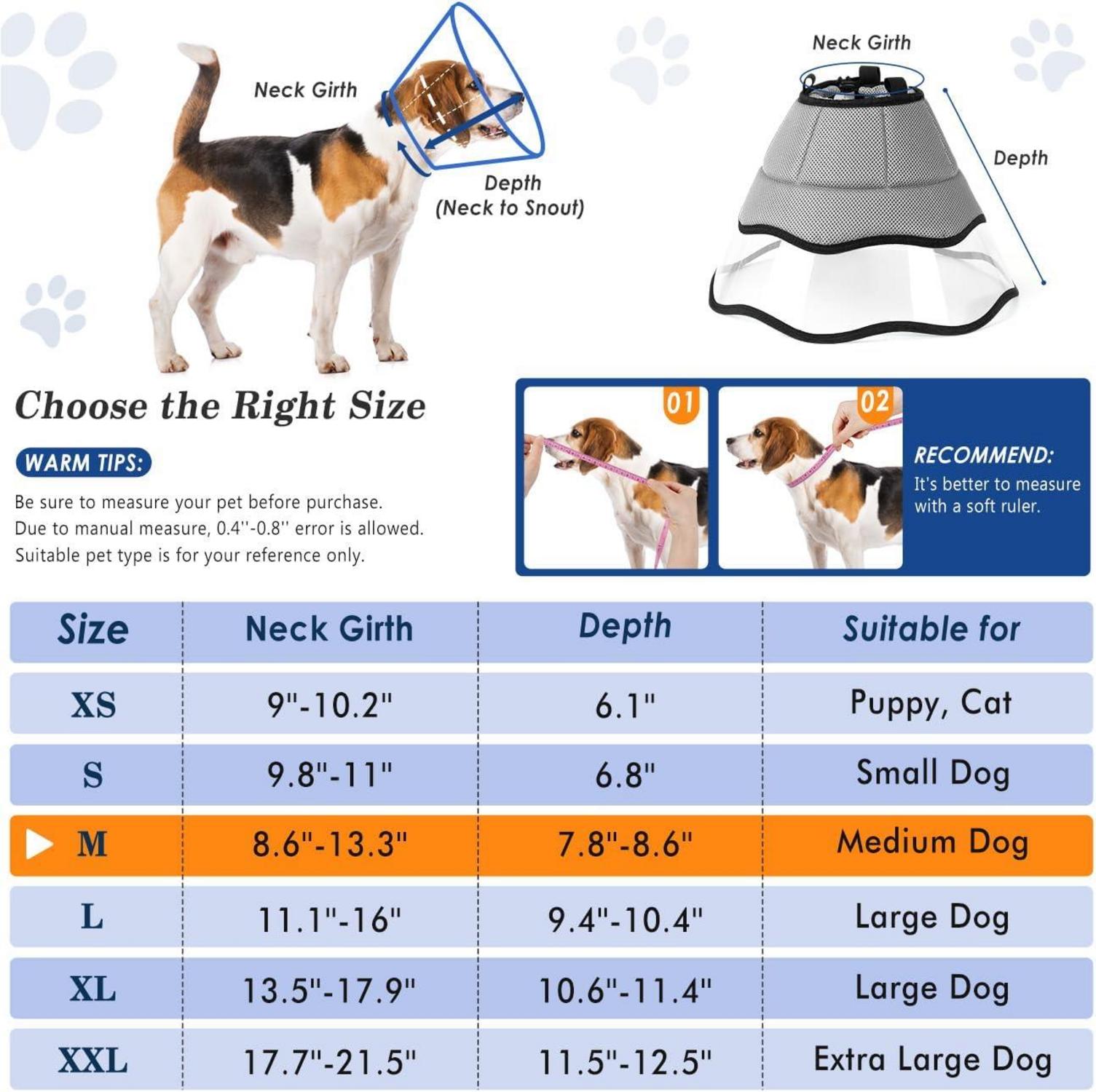 Neck Girth

Depth
(Neck to Snout)

Neck Girth

Depth

Choose the Right Size

WARM TIPS:

Be sure to measure your pet before purchase.
Due to manual measure, 0.4''-0.8'' error is allowed.
Suitable pet type is for your reference only.

01

02

RECOMMEND:
It's better to measure with a soft ruler.

| Size | Neck Girth | Depth | Suitable for |
|---|---|---|---|
| XS | 9"-10.2" | 6.1" | Puppy, Cat |
| S | 9.8"-11" | 6.8" | Small Dog |
| M | 8.6"-13.3" | 7.8"-8.6" | Medium Dog |
| L | 11.1"-16" | 9.4"-10.4" | Large Dog |
| XL | 13.5"-17.9" | 10.6"-11.4" | Large Dog |
| XXL | 17.7"-21.5" | 11.5"-12.5" | Extra Large Dog |