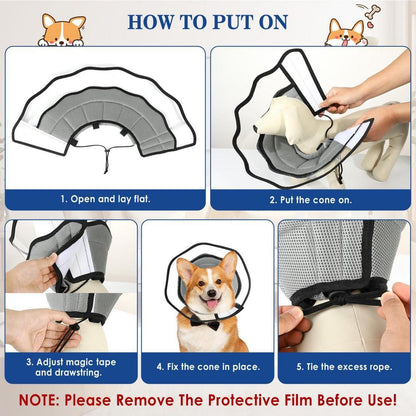 HOW TO PUT ON

1. Open and lay flat.

2. Put the cone on.

3. Adjust magic tape and drawstring.

4. Fix the cone in place.

5. Tie the excess rope.

NOTE: Please Remove The Protective Film Before Use!