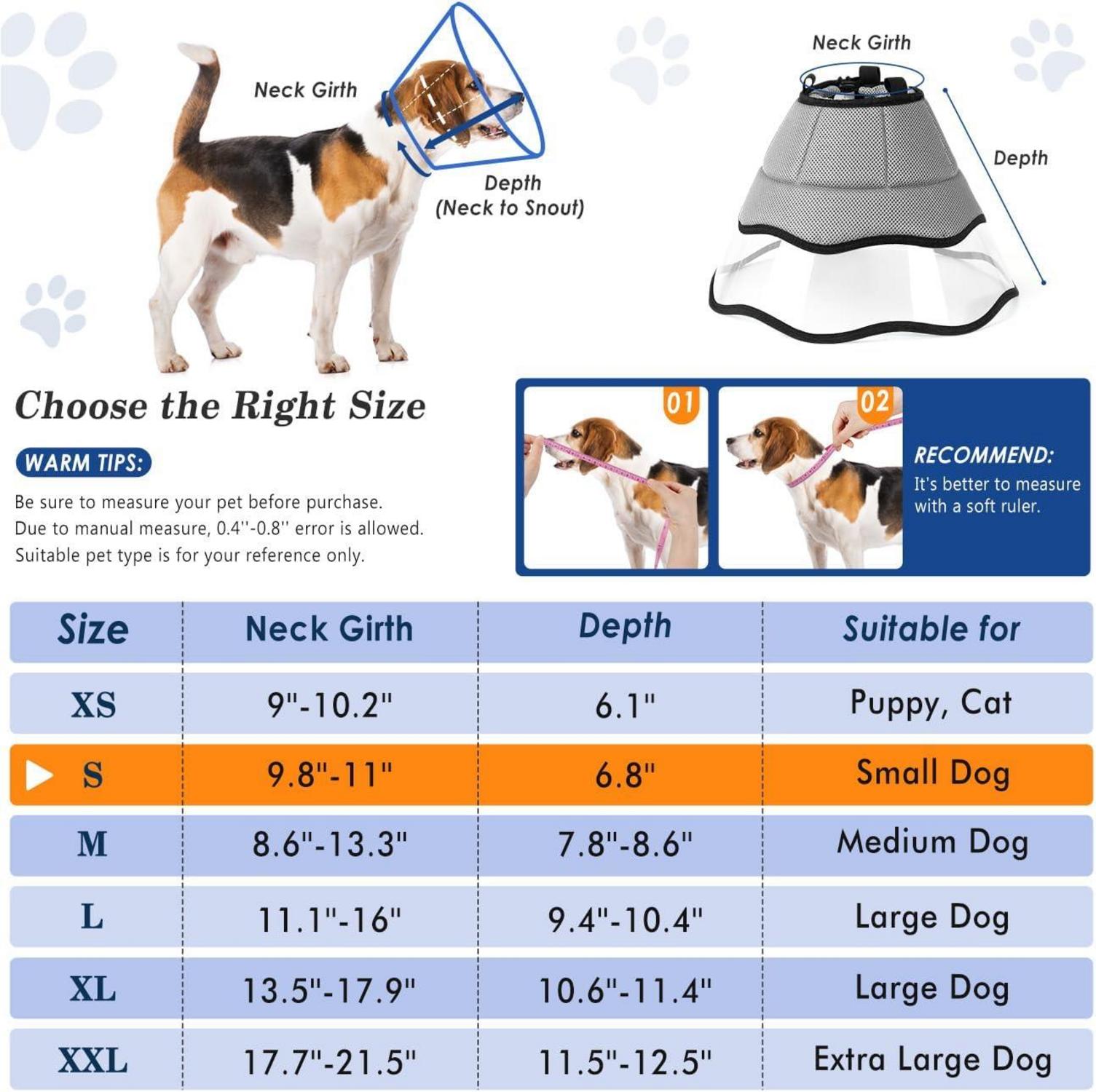 Neck Girth

Depth (Neck to Snout)

Neck Girth

Depth

Choose the Right Size

WARM TIPS:

Be sure to measure your pet before purchase.
Due to manual measure, 0.4''-0.8'' error is allowed.
Suitable pet type is for your reference only.

01

02

RECOMMEND:
It's better to measure with a soft ruler.

| Size | Neck Girth | Depth | Suitable for |
|---|---|---|---|
| XS | 9"-10.2" | 6.1" | Puppy, Cat |
| S | 9.8"-11" | 6.8" | Small Dog |
| M | 8.6"-13.3" | 7.8"-8.6" | Medium Dog |
| L | 11.1"-16" | 9.4"-10.4" | Large Dog |
| XL | 13.5"-17.9" | 10.6"-11.4" | Large Dog |
| XXL | 17.7"-21.5" | 11.5"-12.5" | Extra Large Dog |