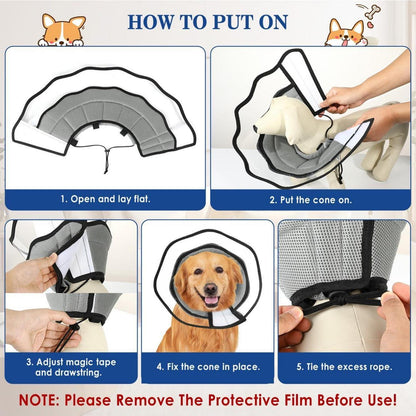 HOW TO PUT ON

1. Open and lay flat.

2. Put the cone on.

3. Adjust magic tape and drawstring.

4. Fix the cone in place.

5. Tie the excess rope.

NOTE: Please Remove The Protective Film Before Use!