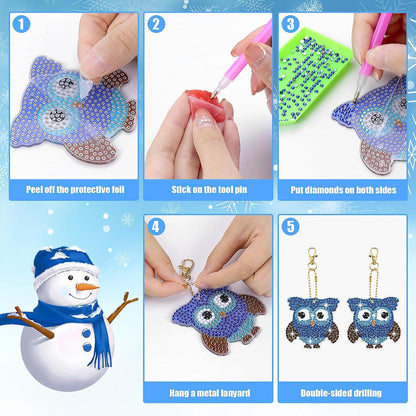 1
Peel off the protective foil

2
Stick on the tool pin

3
Put diamonds on both sides

4
Hang a metal lanyard

5
Double-sided drilling