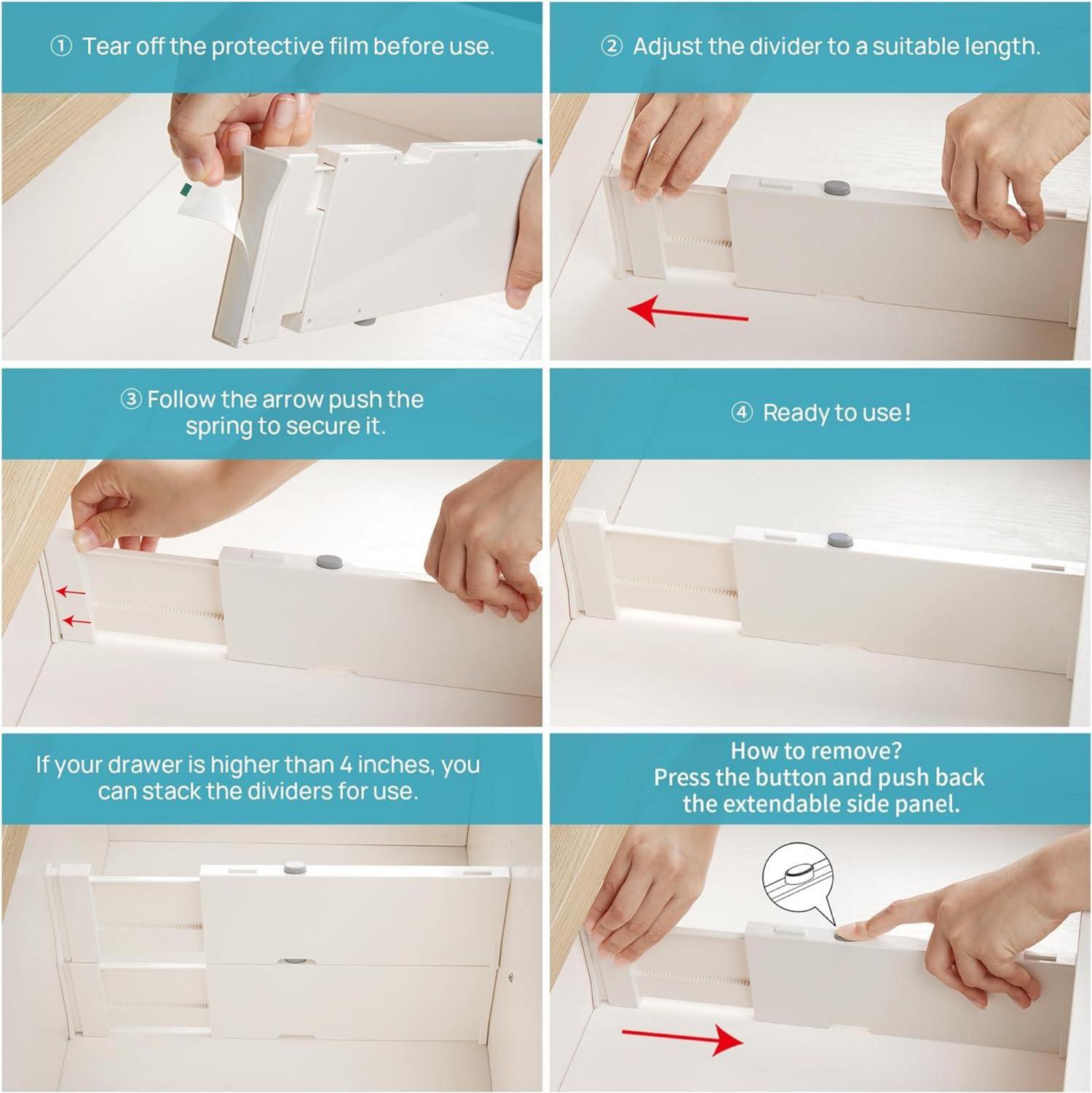 ① Tear off the protective film before use.

② Adjust the divider to a suitable length.

③ Follow the arrow push the spring to secure it.

④ Ready to use!

If your drawer is higher than 4 inches, you can stack the dividers for use.

How to remove?
Press the button and push back the extendable side panel.