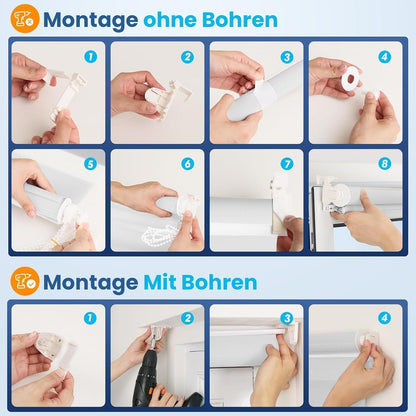 Montage ohne Bohren

1 2 3 4

5 6 7 8

Montage Mit Bohren

1 2 3 4