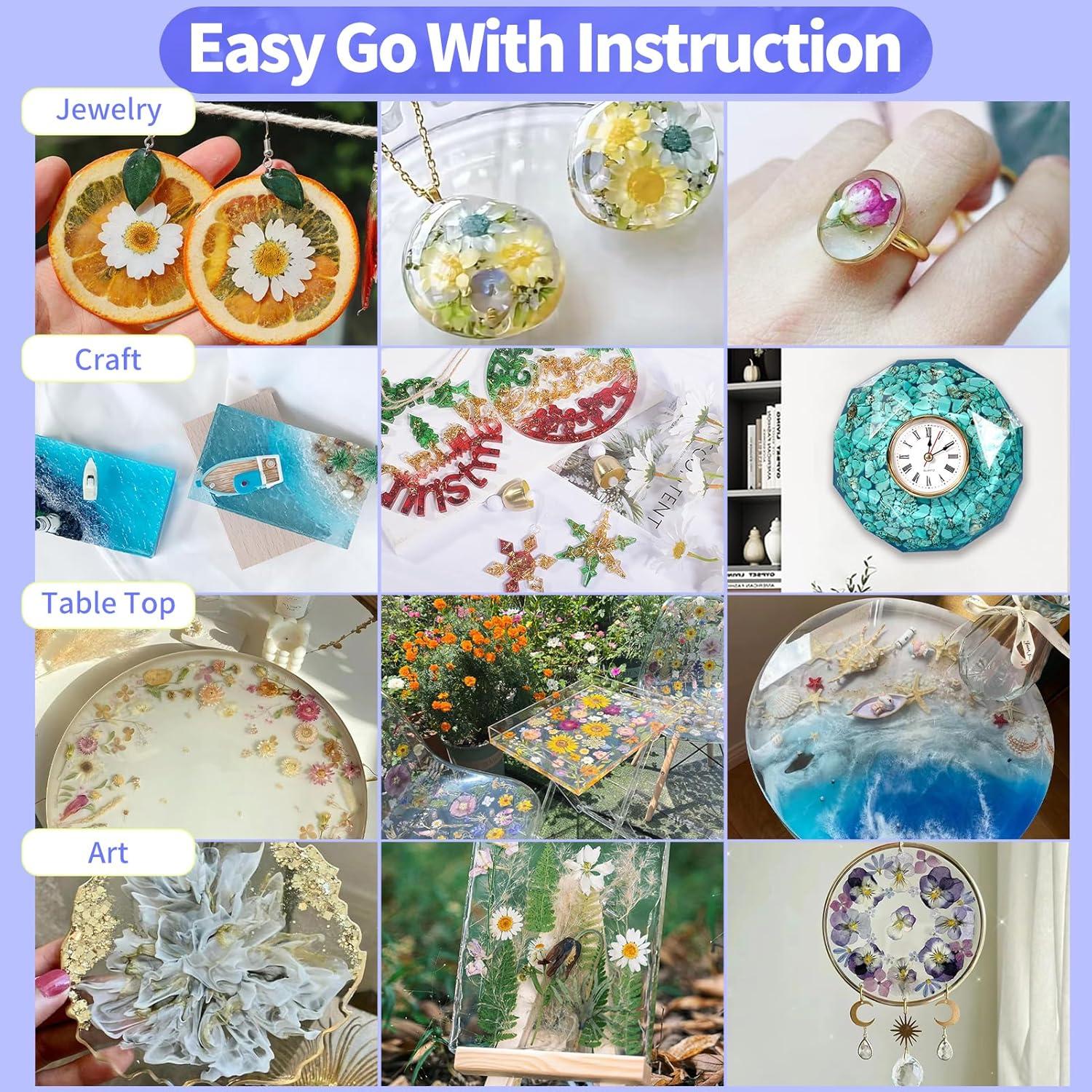 Easy Go With Instruction

Jewelry

Craft

Table Top

Art