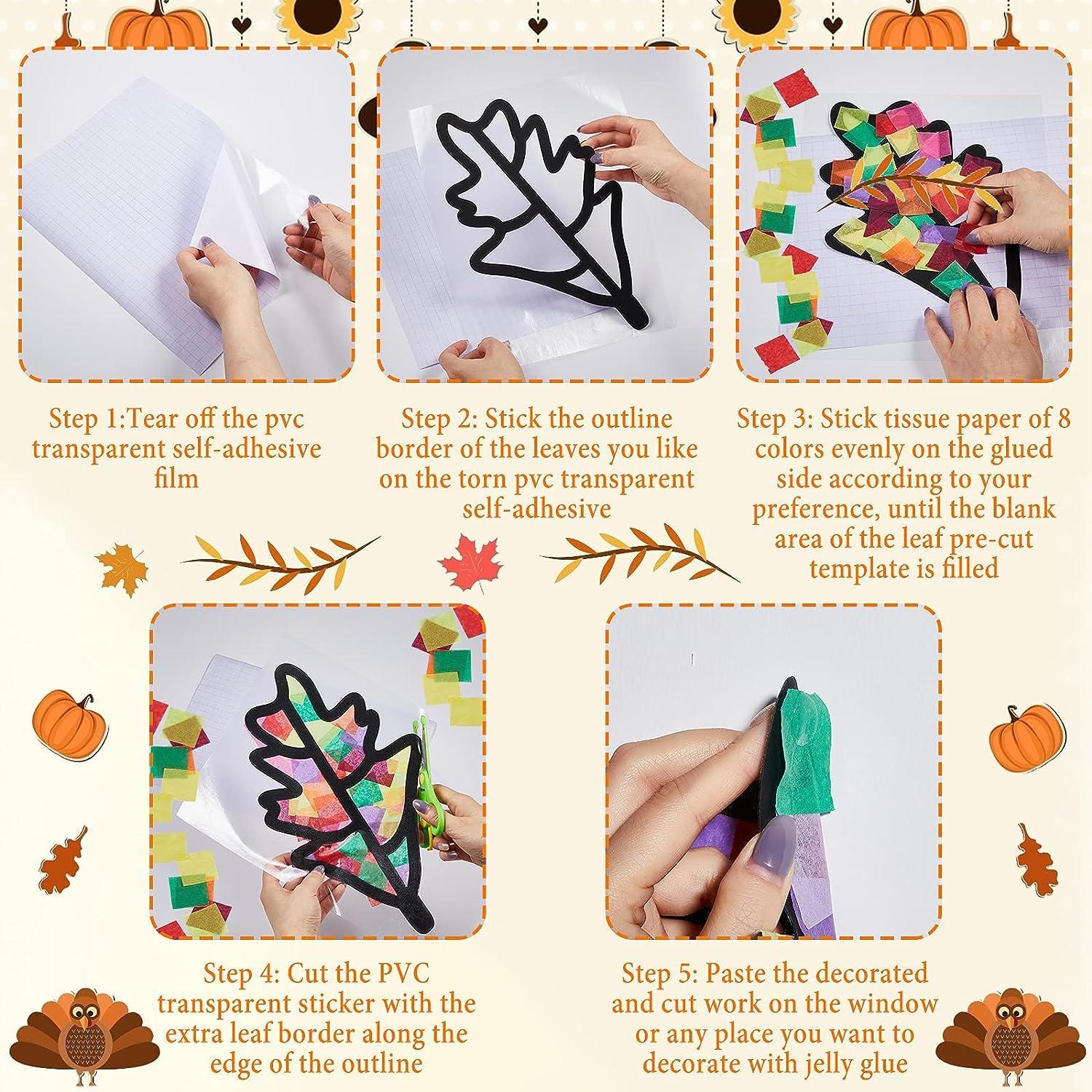 Step 1:Tear off the pvc transparent self-adhesive film

Step 2: Stick the outline border of the leaves you like on the torn pvc transparent self-adhesive

Step 3: Stick tissue paper of 8 colors evenly on the glued side according to your preference, until the blank area of the leaf pre-cut template is filled

Step 4: Cut the PVC transparent sticker with the extra leaf border along the edge of the outline

Step 5: Paste the decorated and cut work on the window or any place you want to decorate with jelly glue