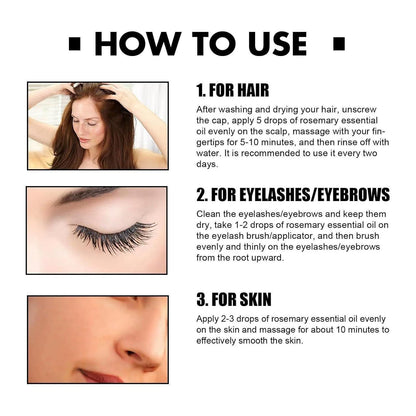 ▪ HOW TO USE ▪

1. FOR HAIR

After washing and drying your hair, unscrew the cap, apply 5 drops of rosemary essential oil evenly on the scalp, massage with your fingertips for 5-10 minutes, and then rinse off with water. It is recommended to use it every two days.

2. FOR EYELASHES/EYEBROWS

Clean the eyelashes/eyebrows and keep them dry, take 1-2 drops of rosemary essential oil on the eyelash brush/applicator, and then brush evenly and thinly on the eyelashes/eyebrows from the root upward.

3. FOR SKIN

Apply 2-3 drops of rosemary essential oil evenly on the skin and massage for about 10 minutes to effectively smooth the skin.