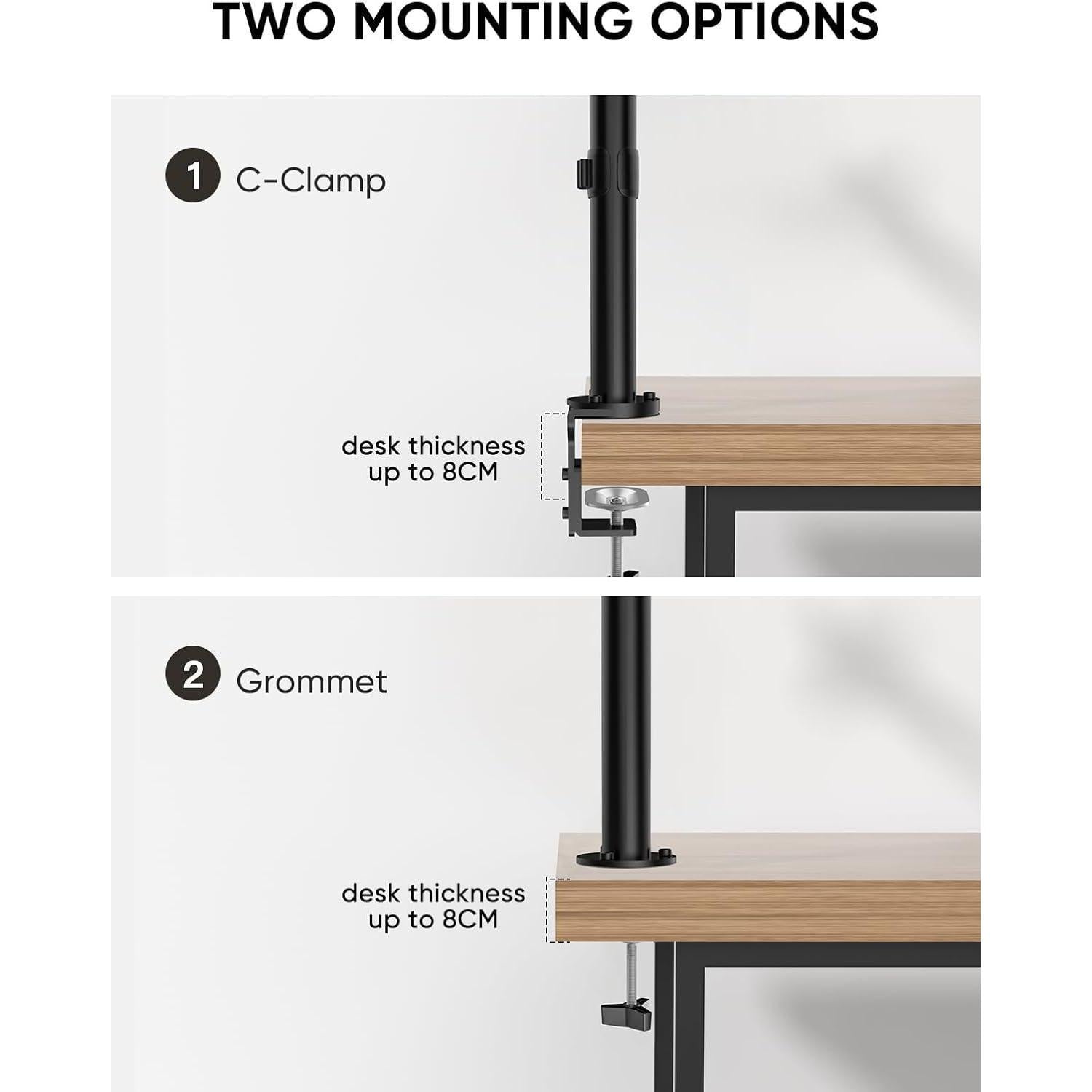 TWO MOUNTING OPTIONS

1 C-Clamp

desk thickness up to 8CM

2 Grommet

desk thickness up to 8CM