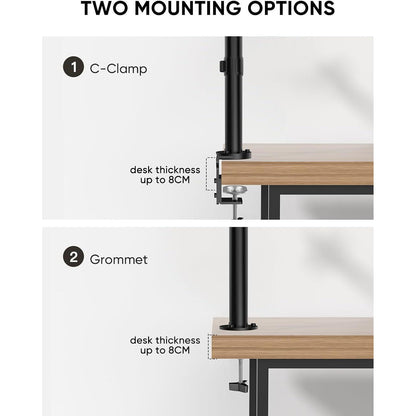 TWO MOUNTING OPTIONS

1 C-Clamp

desk thickness up to 8CM

2 Grommet

desk thickness up to 8CM