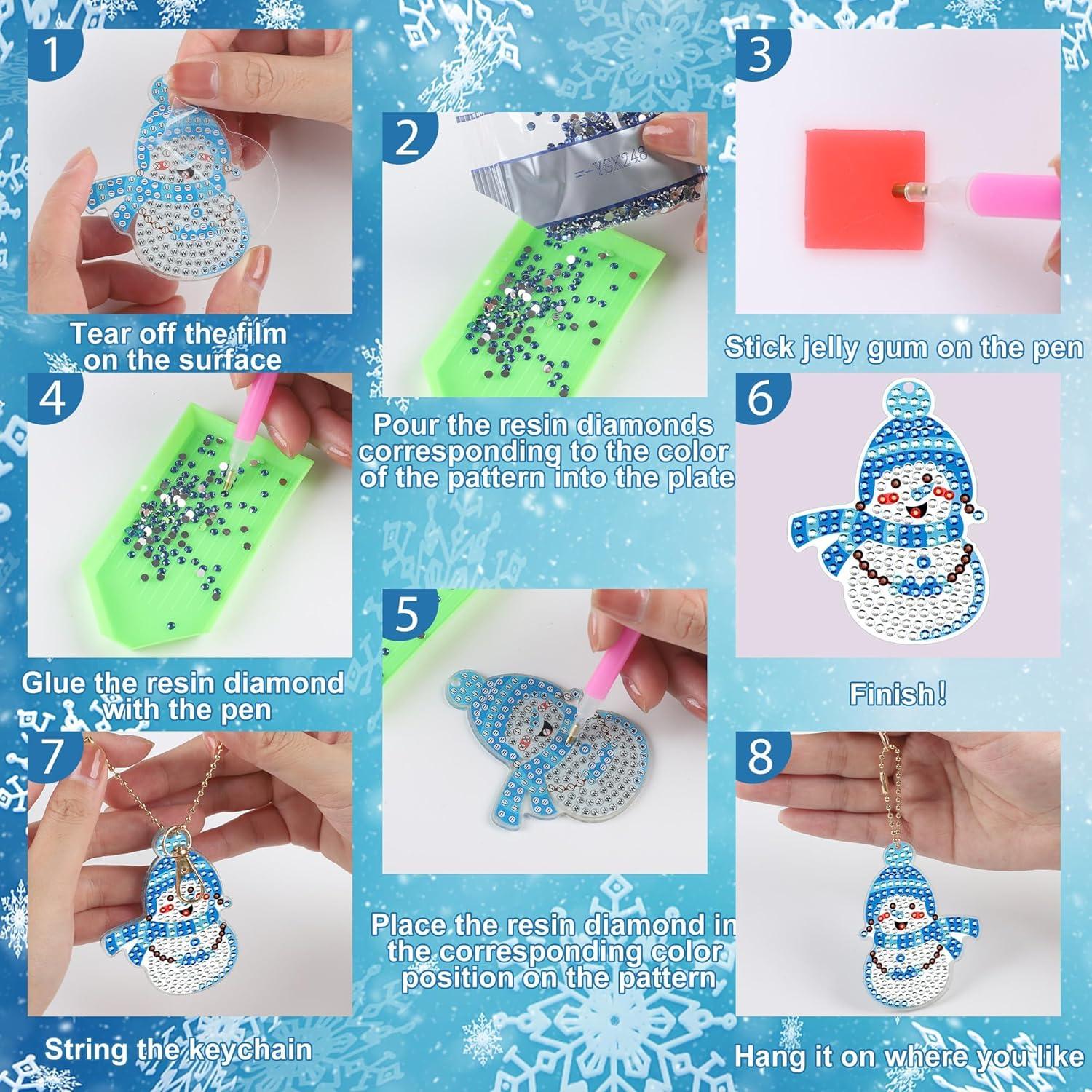 1

Tear off the film on the surface

2

=-YSK248

Pour the resin diamonds corresponding to the color of the pattern into the plate

3

Stick jelly gum on the pen

4

Glue the resin diamond with the pen

5

Place the resin diamond in the corresponding color position on the pattern

6

Finish!

7

String the keychain

8

Hang it on where you like