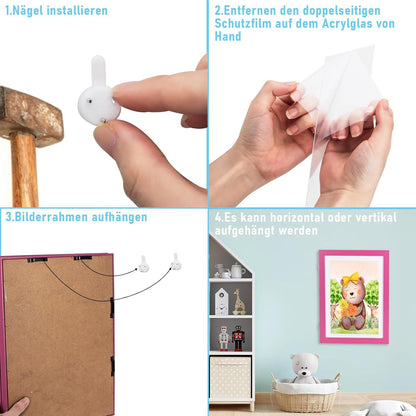 1.Nägel installieren

2.Entfernen den doppelseitigen Schutzfilm auf dem Acrylglas von Hand

3.Bilderrahmen aufhängen

4.Es kann horizontal oder vertikal aufgehängt werden