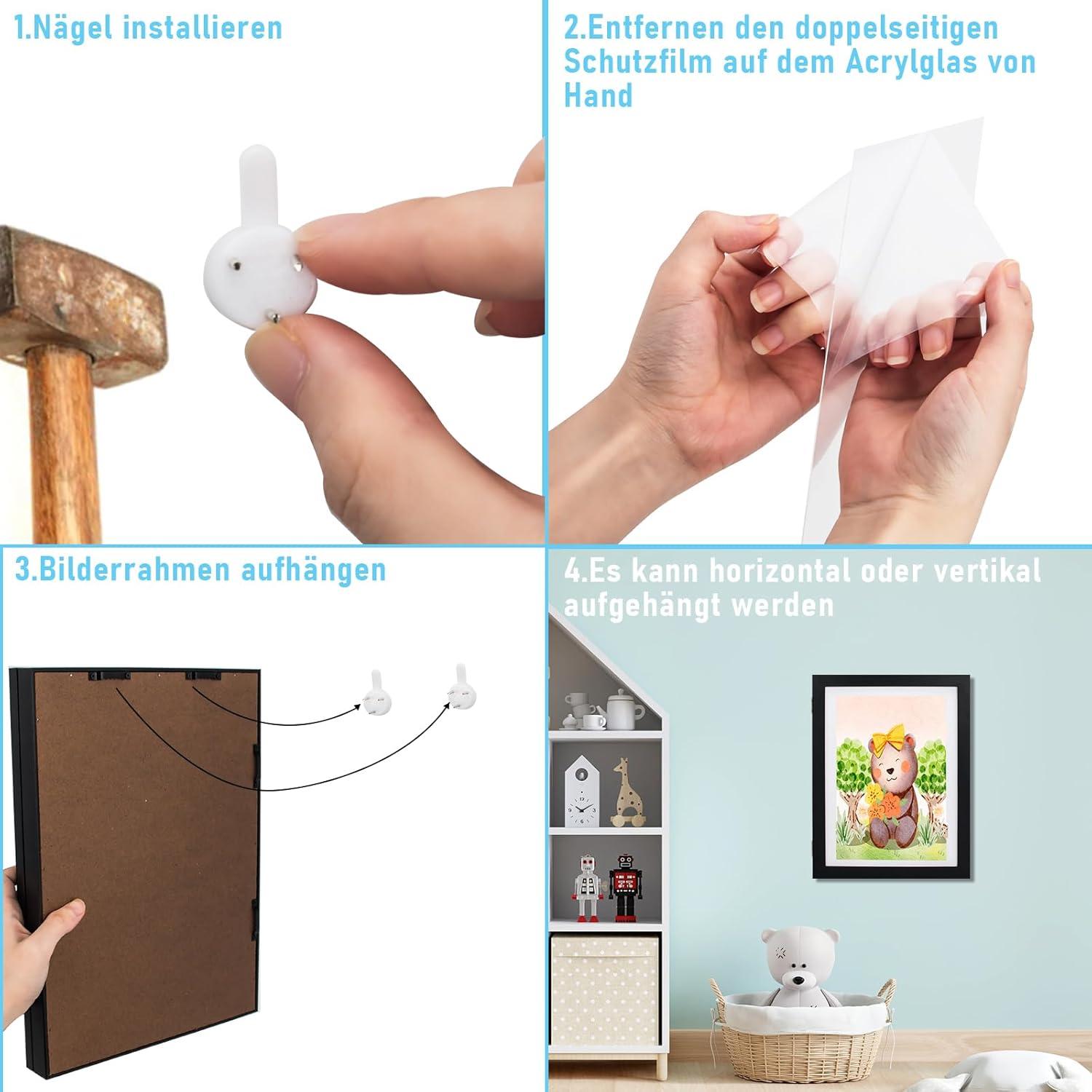 1.Nägel installieren

2.Entfernen den doppelseitigen Schutzfilm auf dem Acrylglas von Hand

3.Bilderrahmen aufhängen

4.Es kann horizontal oder vertikal aufgehängt werden