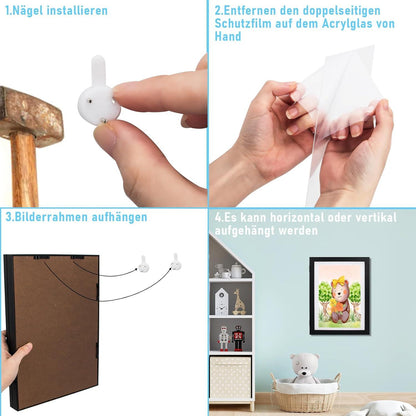 1.Nägel installieren

2.Entfernen den doppelseitigen Schutzfilm auf dem Acrylglas von Hand

3.Bilderrahmen aufhängen

4.Es kann horizontal oder vertikal aufgehängt werden