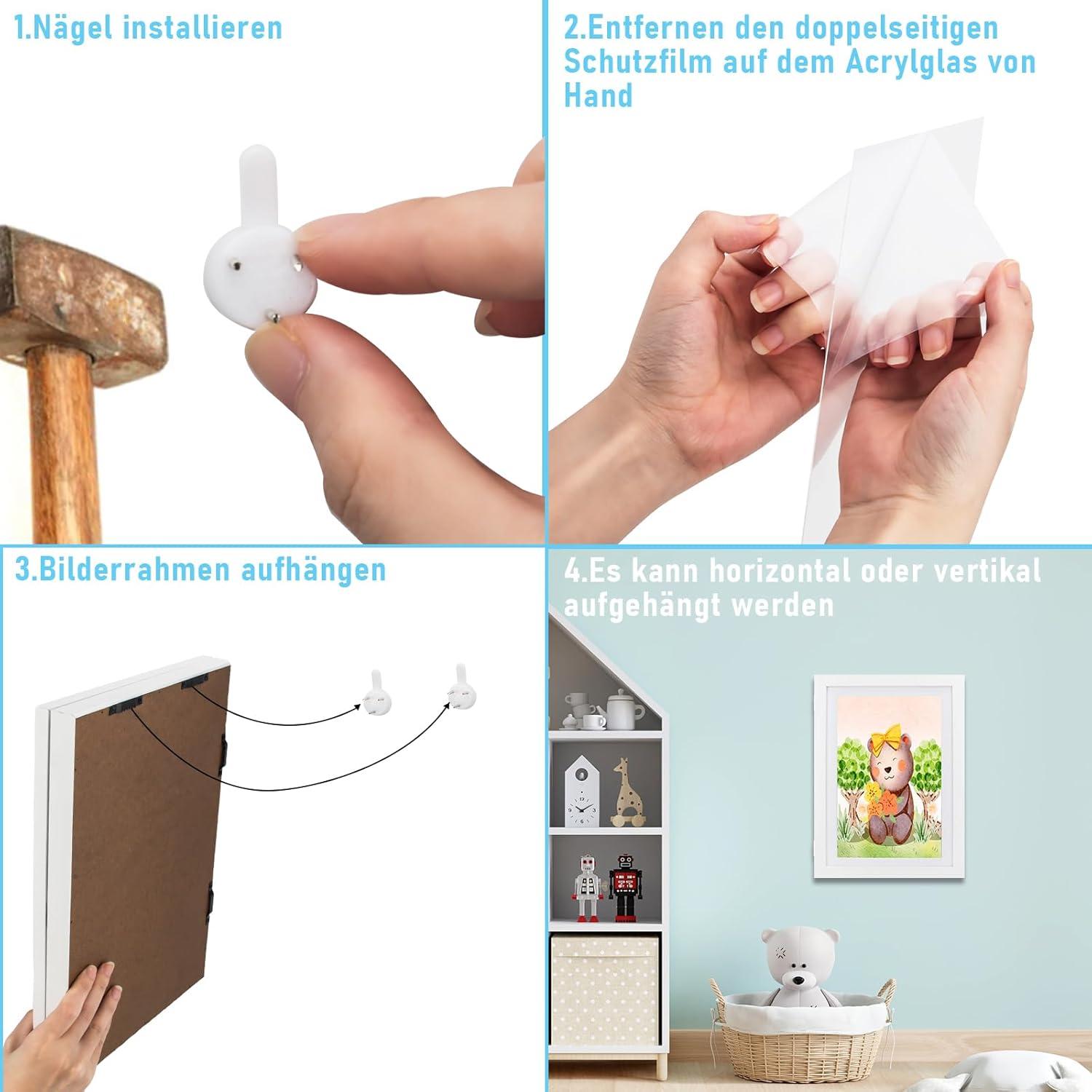 1.Nägel installieren

2.Entfernen den doppelseitigen Schutzfilm auf dem Acrylglas von Hand

3.Bilderrahmen aufhängen

4.Es kann horizontal oder vertikal aufgehängt werden