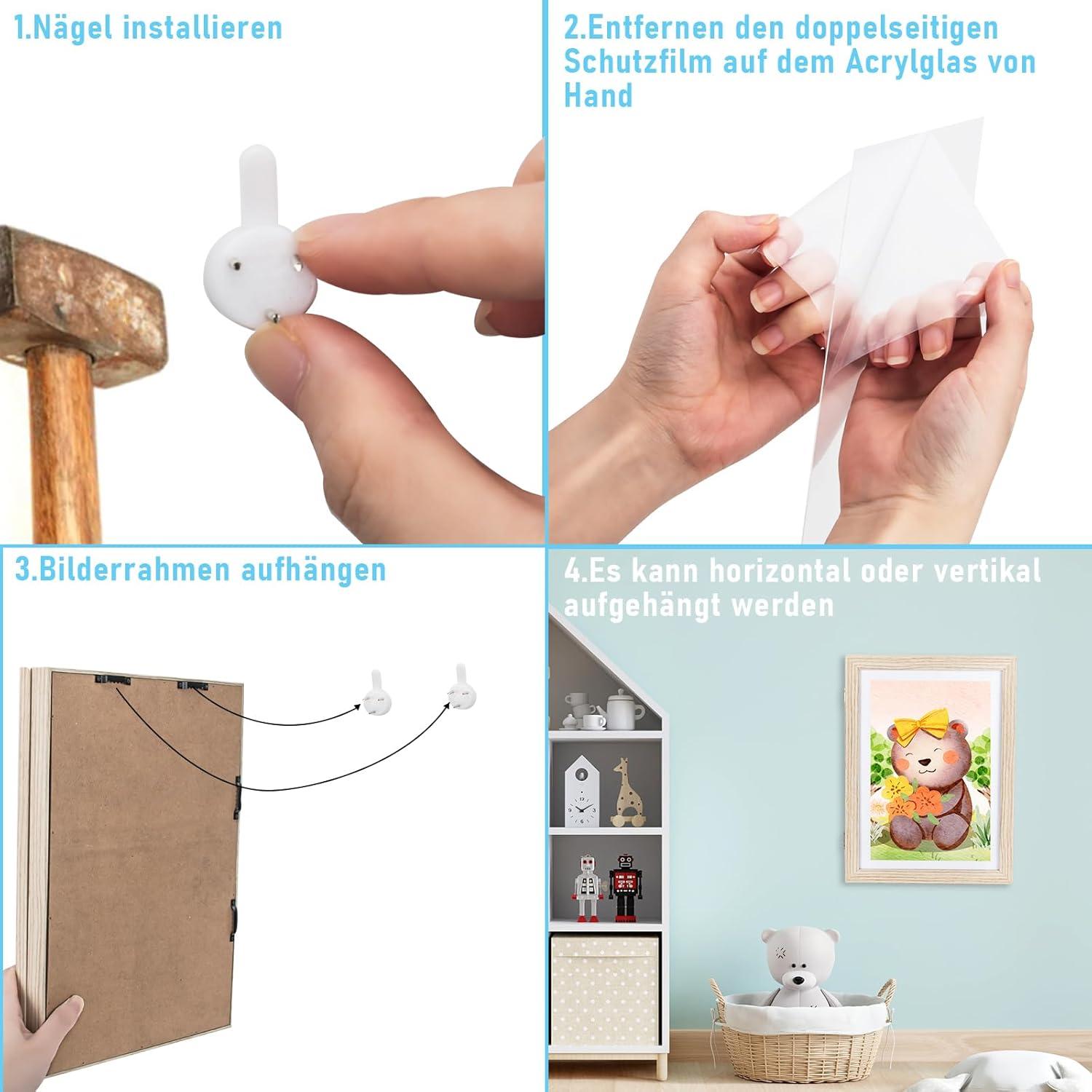 1.Nägel installieren

2.Entfernen den doppelseitigen Schutzfilm auf dem Acrylglas von Hand

3.Bilderrahmen aufhängen

4.Es kann horizontal oder vertikal aufgehängt werden