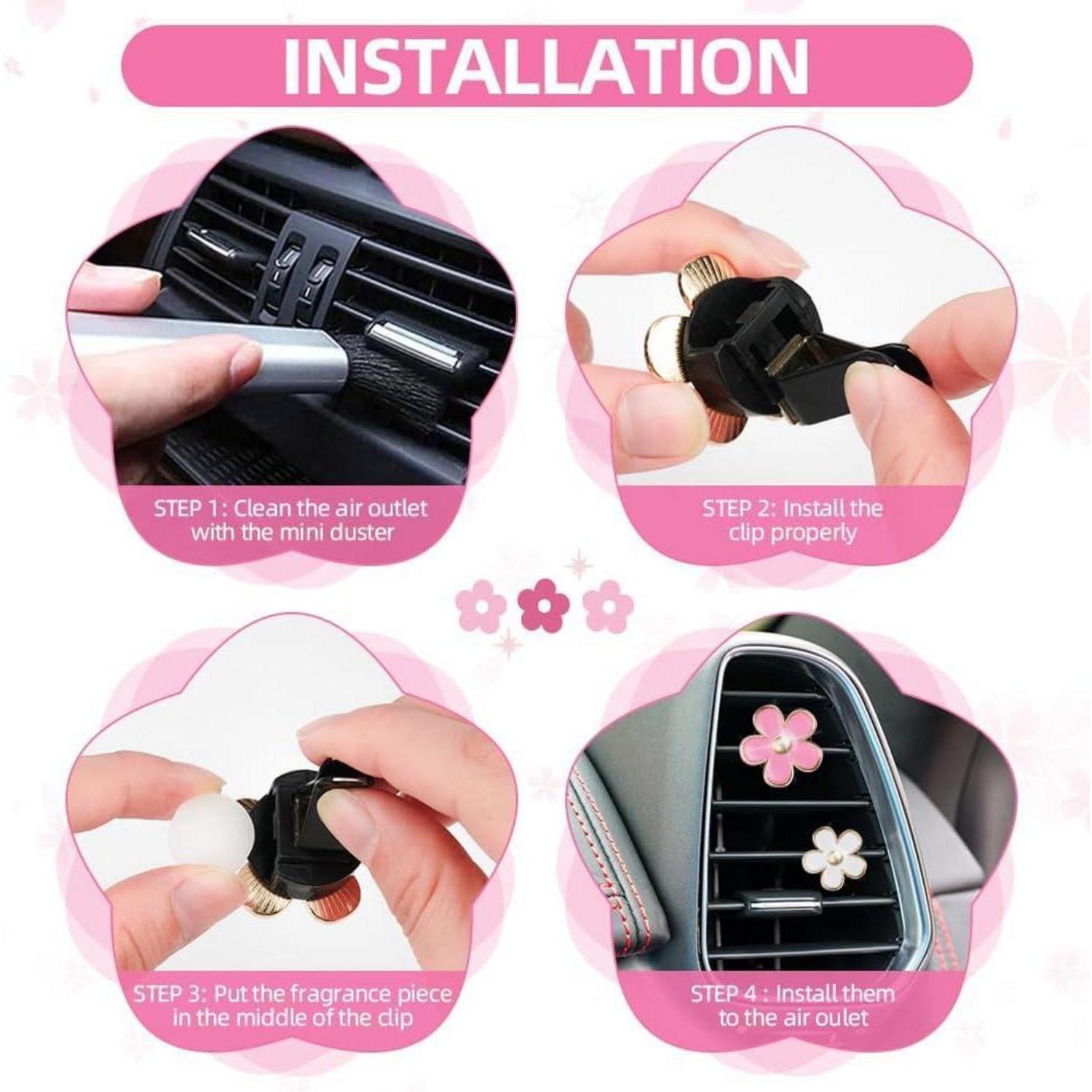 INSTALLATION

STEP 1: Clean the air outlet with the mini duster

STEP 2: Install the clip properly

STEP 3: Put the fragrance piece in the middle of the clip

STEP 4 : Install them to the air oulet