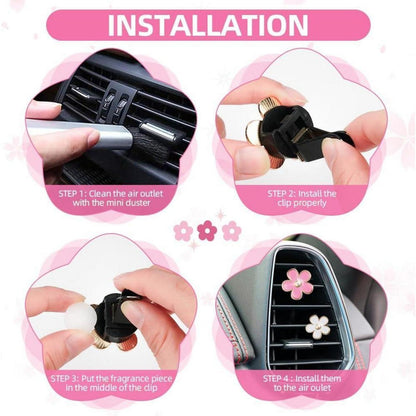 INSTALLATION

STEP 1: Clean the air outlet with the mini duster

STEP 2: Install the clip properly

STEP 3: Put the fragrance piece in the middle of the clip

STEP 4 : Install them to the air oulet