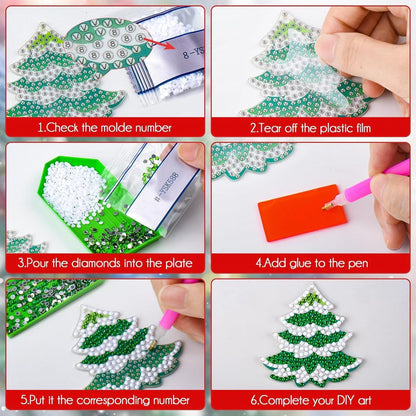 8-YS

1.Check the molde number

2.Tear off the plastic film

8-YSK588

3.Pour the diamonds into the plate

4.Add glue to the pen

5.Put it the corresponding number

6.Complete your DIY art