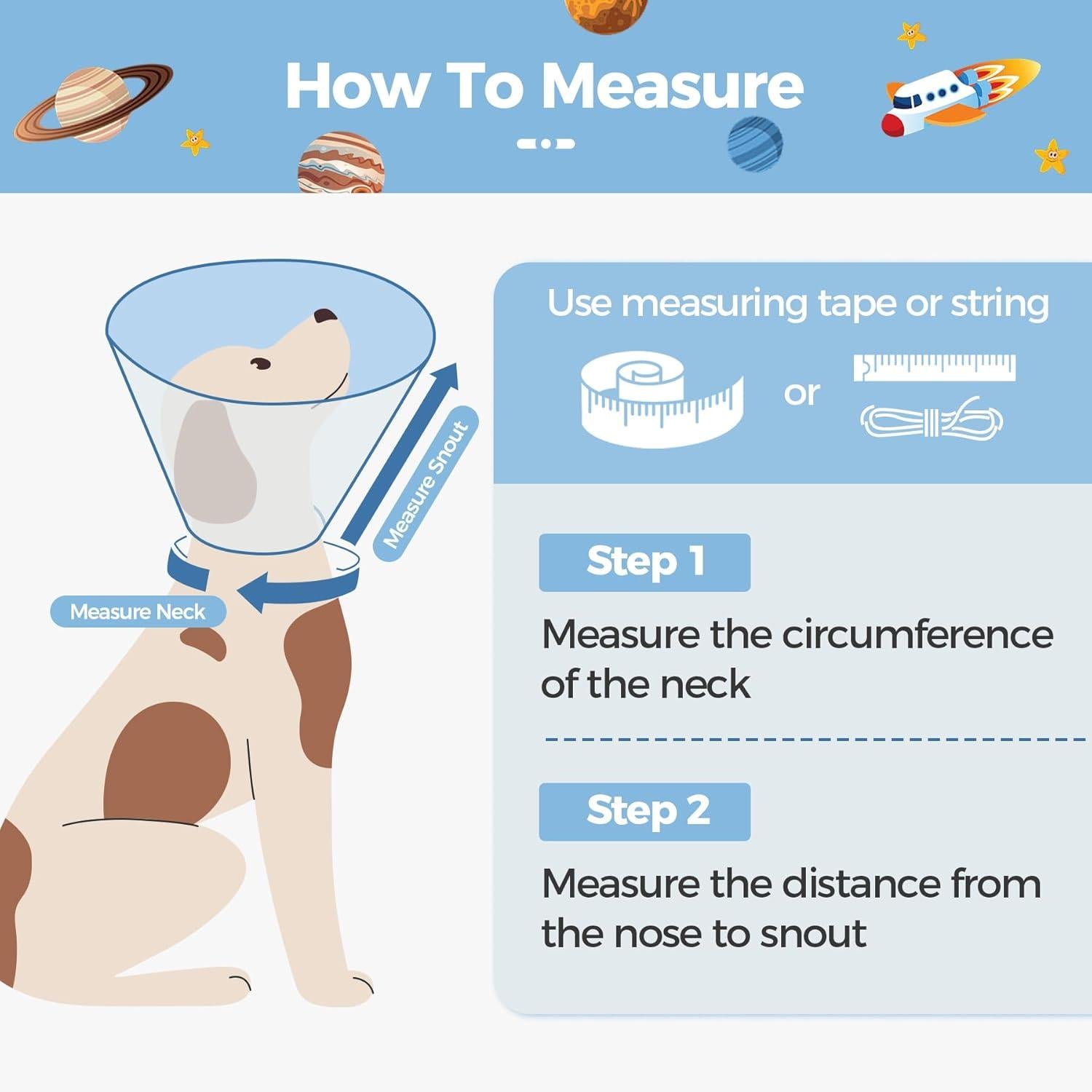 How To Measure

Measure Snout

Measure Neck

Use measuring tape or string

or

Step 1

Measure the circumference of the neck

Step 2

Measure the distance from the nose to snout