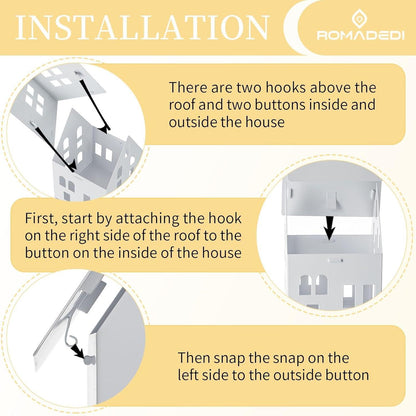 INSTALLATION

ROMADEDI

There are two hooks above the roof and two buttons inside and outside the house

First, start by attaching the hook on the right side of the roof to the button on the inside of the house

Then snap the snap on the left side to the outside button