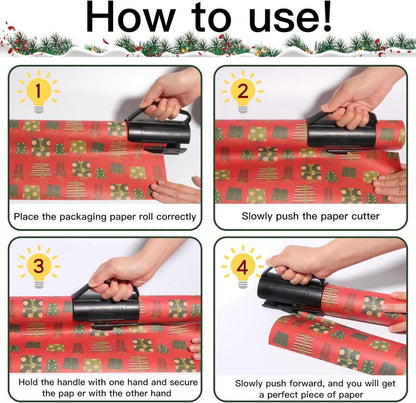 How to use!

1
Place the packaging paper roll correctly

2
Slowly push the paper cutter

3
Hold the handle with one hand and secure the pap er with the other hand

4
Slowly push forward, and you will get a perfect piece of paper