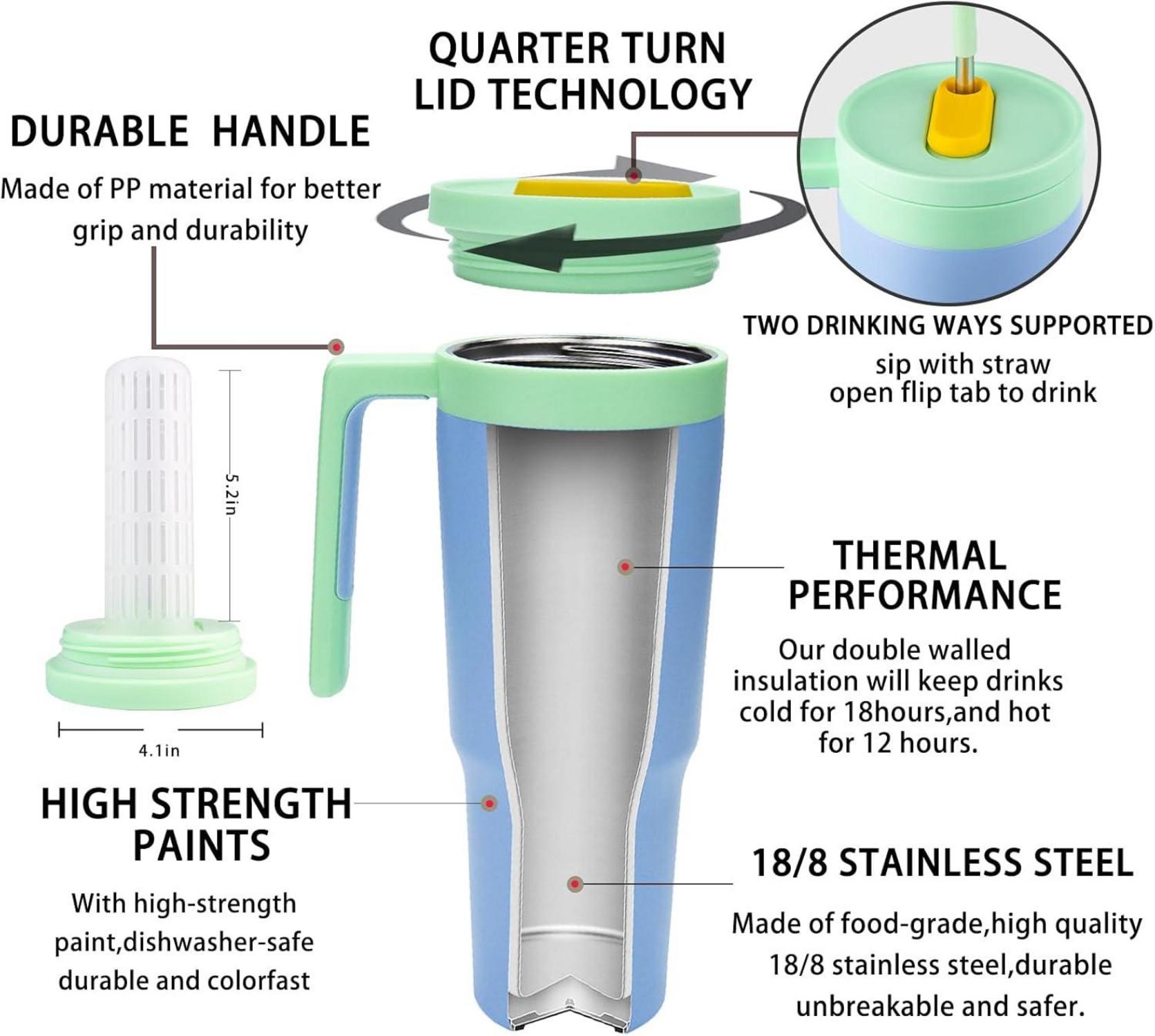 QUARTER TURN LID TECHNOLOGY

DURABLE HANDLE

Made of PP material for better grip and durability

TWO DRINKING WAYS SUPPORTED

sip with straw
open flip tab to drink

5.2in

4.1in

THERMAL PERFORMANCE

Our double walled insulation will keep drinks cold for 18hours,and hot for 12 hours.

HIGH STRENGTH PAINTS

With high-strength paint,dishwasher-safe durable and colorfast

18/8 STAINLESS STEEL

Made of food-grade,high quality 18/8 stainless steel,durable unbreakable and safer.