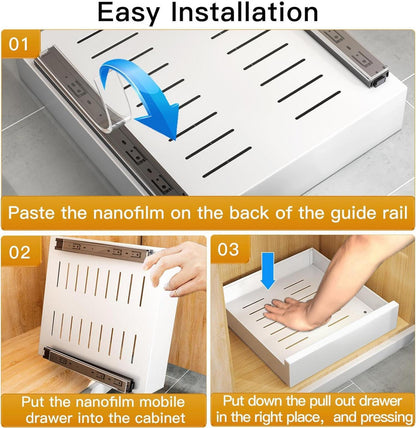 Easy Installation

01

Paste the nanofilm on the back of the guide rail

02

Put the nanofilm mobile drawer into the cabinet

03

Put down the pull out drawer in the right place, and pressing