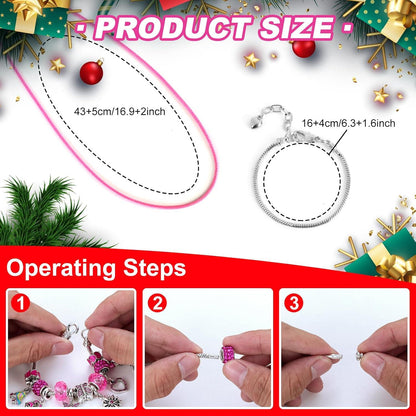 · PRODUCT SIZE ·

43+5cm/16.9+2inch

16+4cm/6.3+1.6inch

Operating Steps

1

2

3