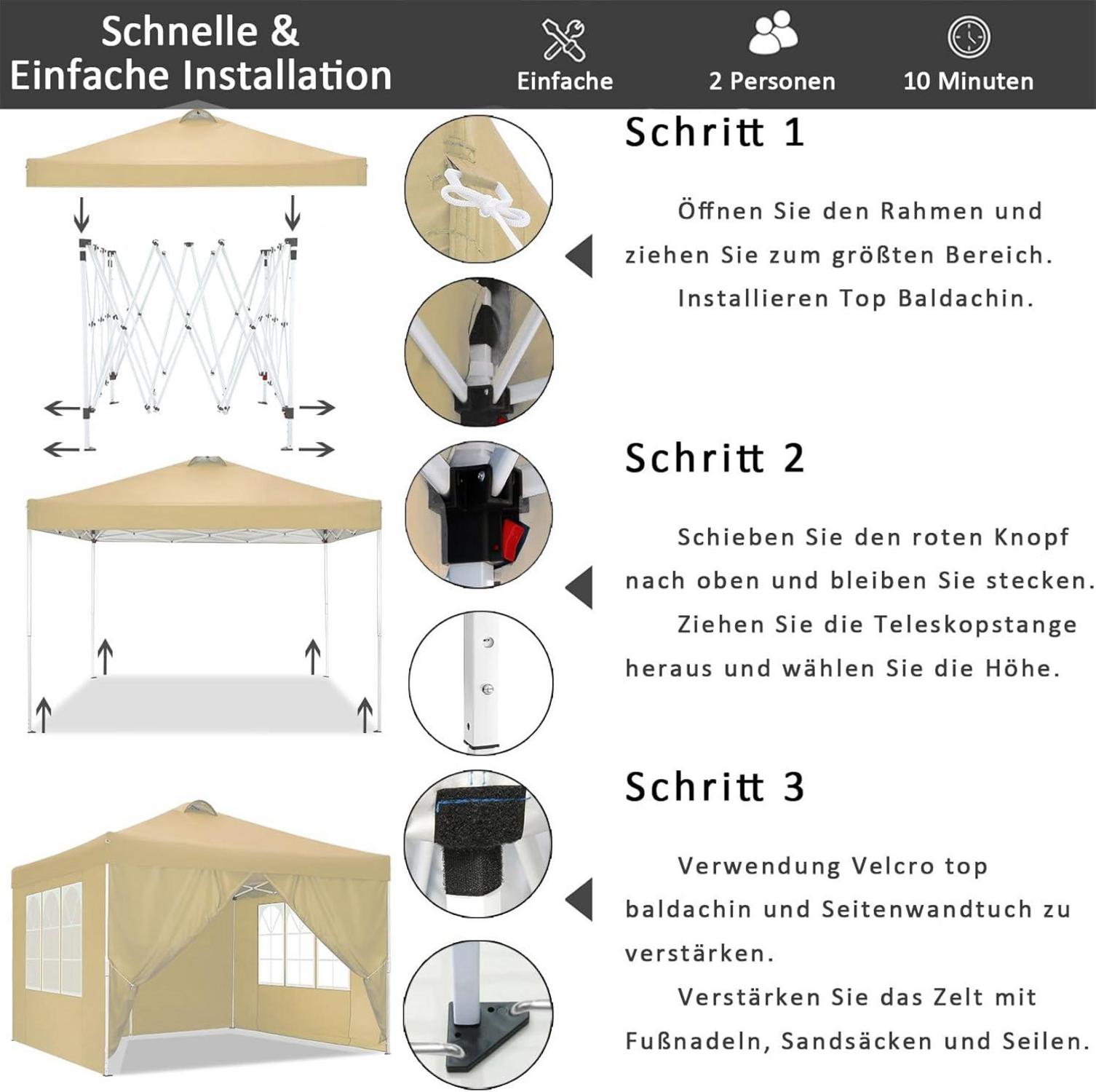 Schnelle & Einfache Installation

Einfache

2 Personen

10 Minuten

Schritt 1

Öffnen Sie den Rahmen und ziehen Sie zum größten Bereich.

Installieren Top Baldachin.

Schritt 2

Schieben Sie den roten Knopf nach oben und bleiben Sie stecken.

Ziehen Sie die Teleskopstange heraus und wählen Sie die Höhe.

Schritt 3

Verwendung Velcro top baldachin und Seitenwandtuch zu verstärken.

Verstärken Sie das Zelt mit Fußnadeln, Sandsäcken und Seilen.