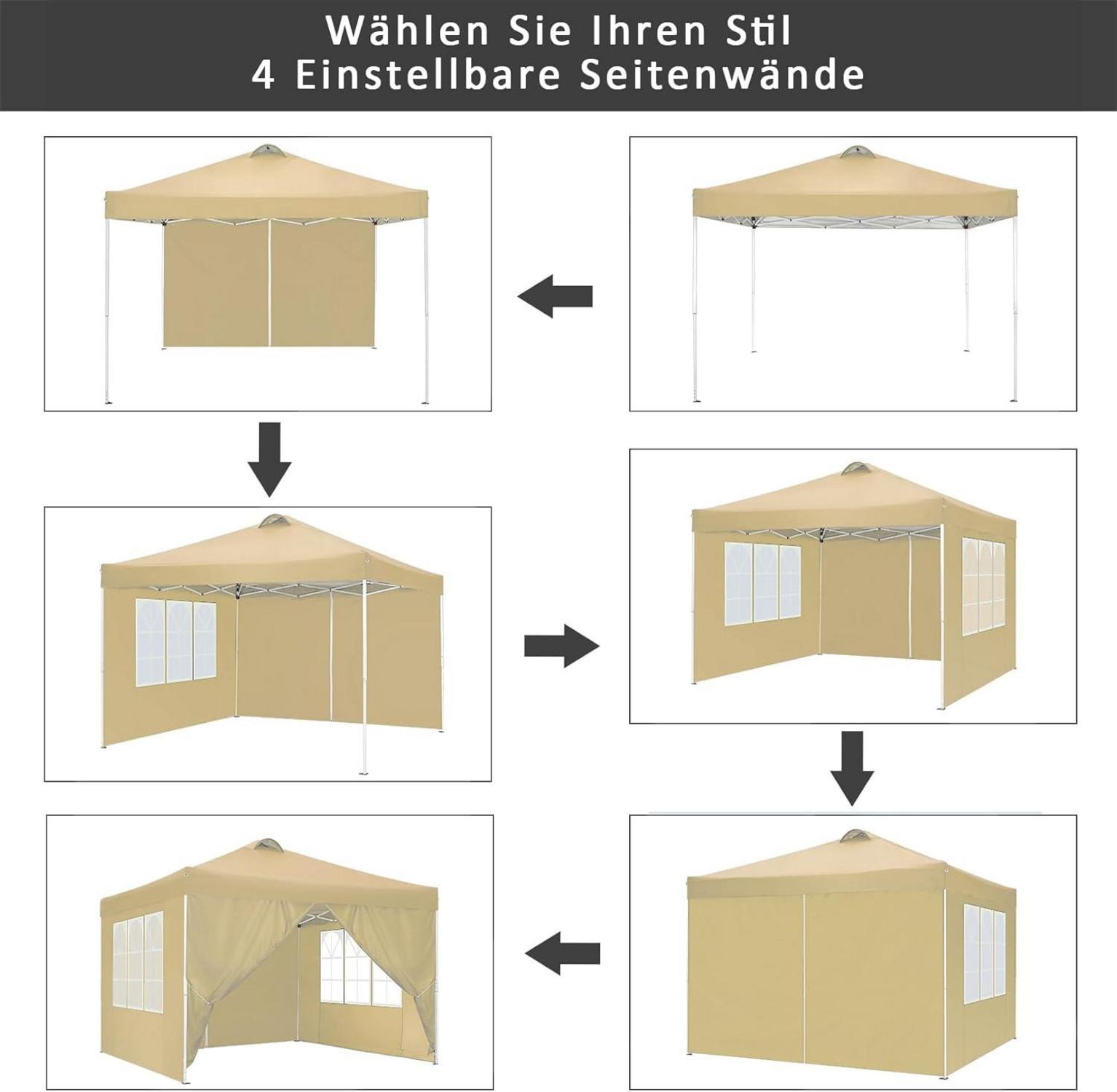 Wählen Sie Ihren Stil
4 Einstellbare Seitenwände