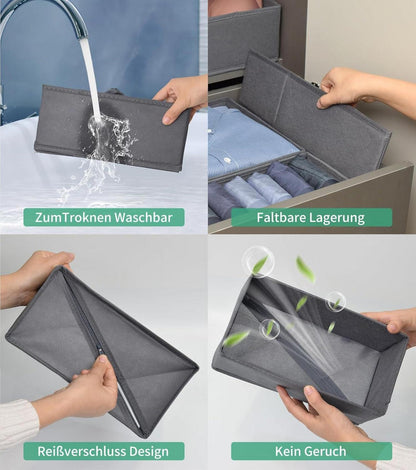 ZumTroknen Waschbar

Faltbare Lagerung

Reißverschluss Design

Kein Geruch