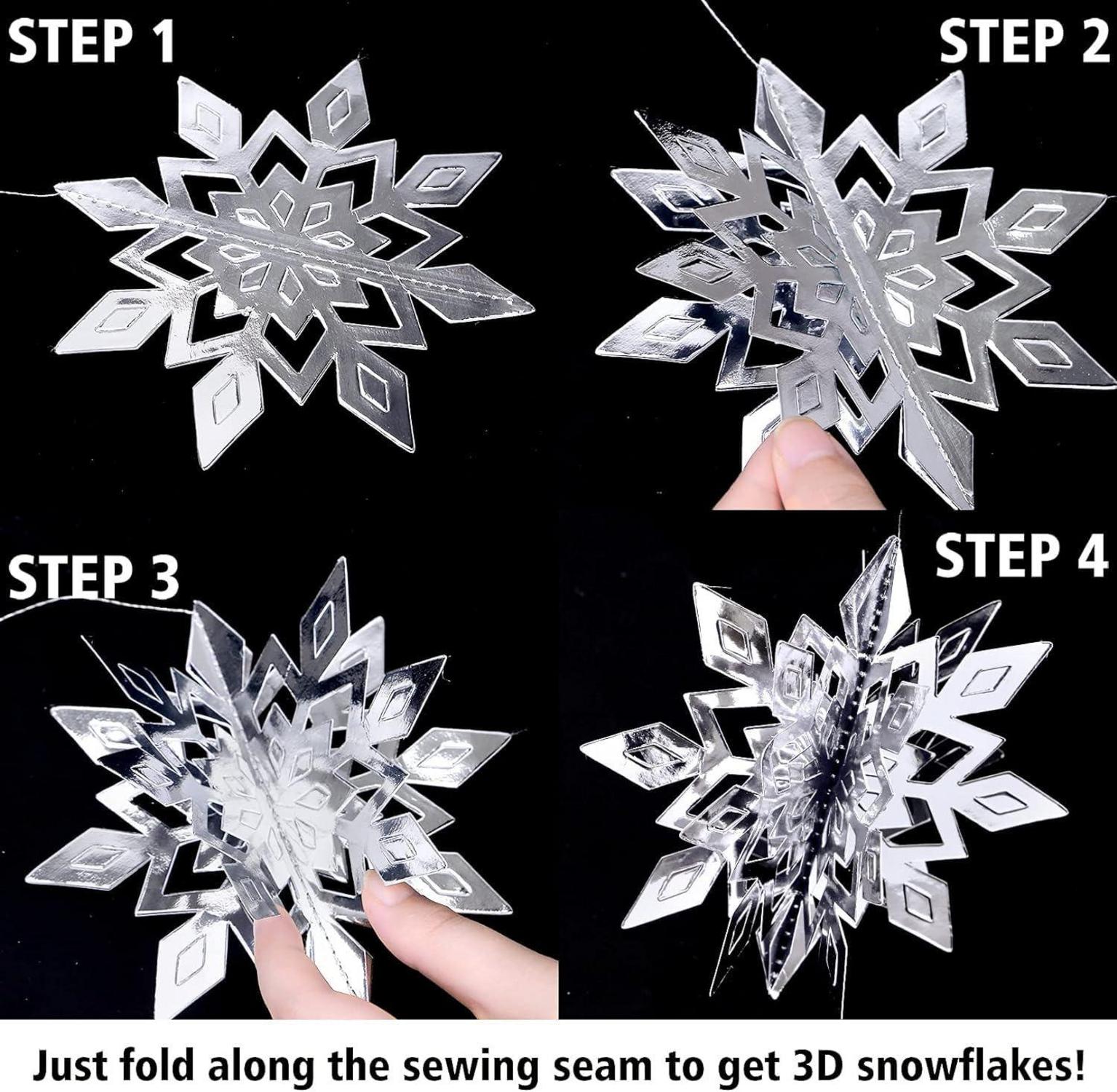 STEP 1

STEP 2

STEP 3

STEP 4

Just fold along the sewing seam to get 3D snowflakes!