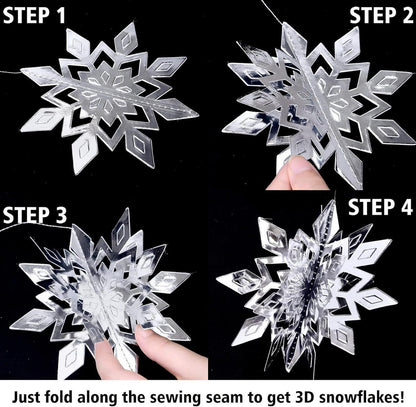 STEP 1

STEP 2

STEP 3

STEP 4

Just fold along the sewing seam to get 3D snowflakes!