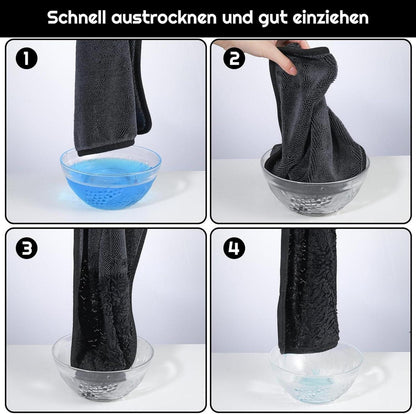 Schnell austrocknen und gut einziehen

1

2

3

4