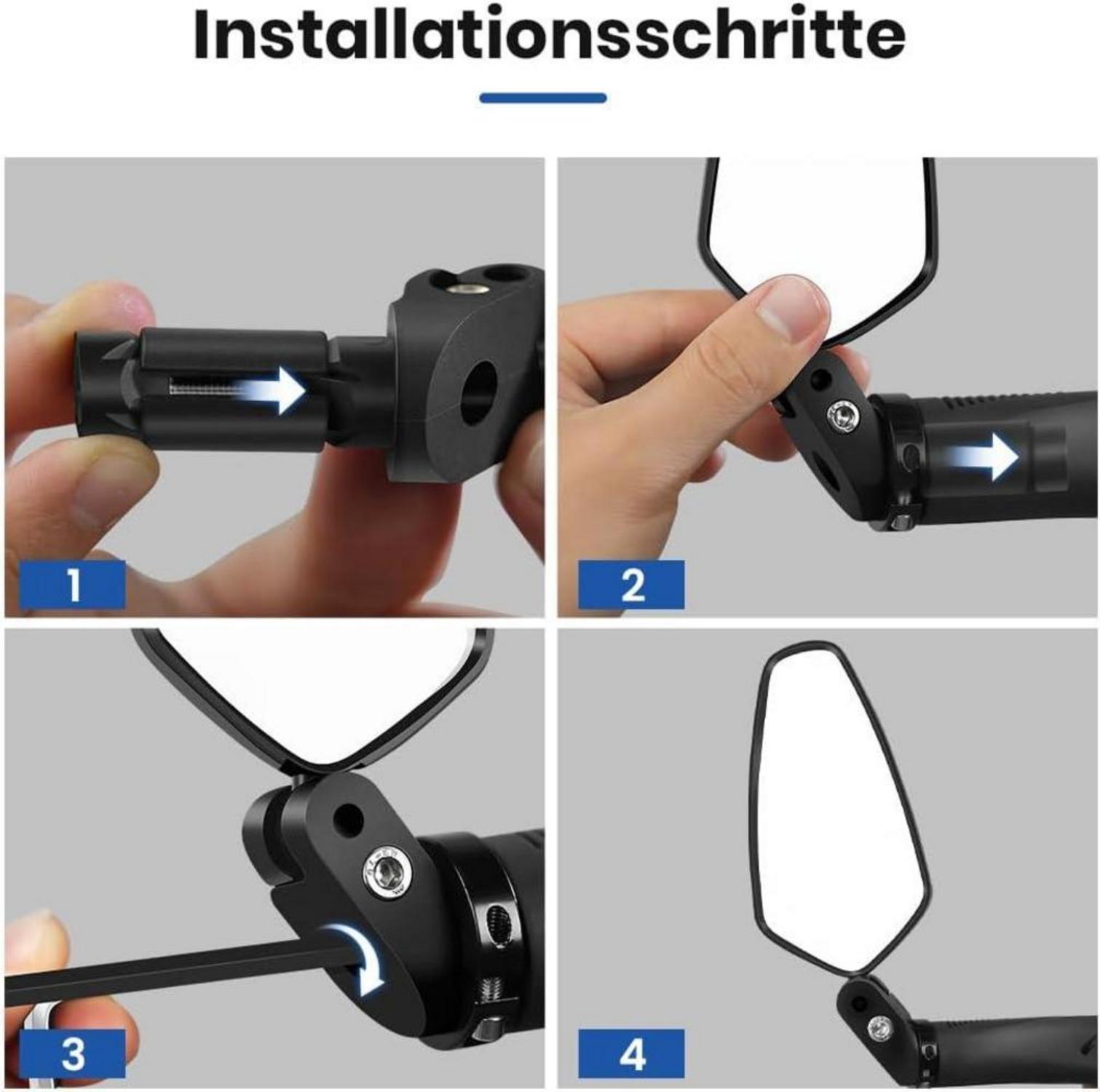 Installationsschritte

1

2

3

4