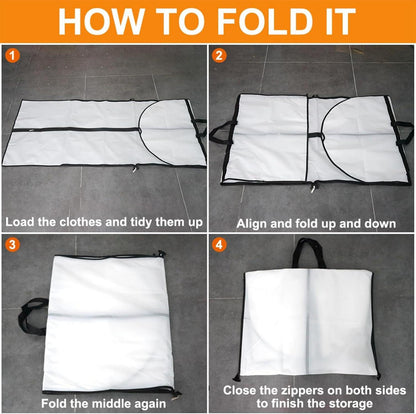 HOW TO FOLD IT

1
Load the clothes and tidy them up

2
Align and fold up and down

3
Fold the middle again

4
Close the zippers on both sides to finish the storage