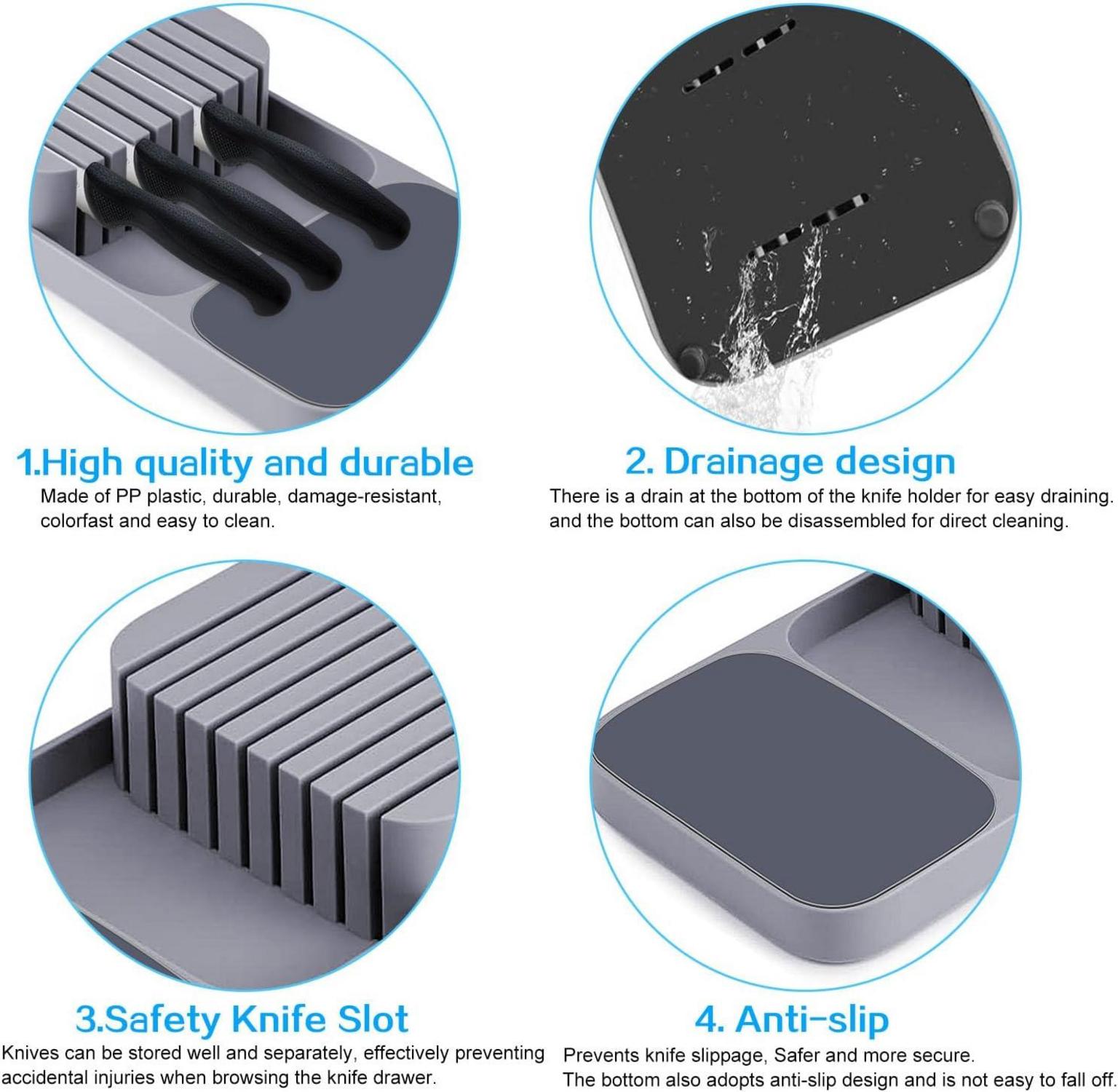 1.High quality and durable
Made of PP plastic, durable, damage-resistant, colorfast and easy to clean.

2. Drainage design
There is a drain at the bottom of the knife holder for easy draining. and the bottom can also be disassembled for direct cleaning.

3.Safety Knife Slot
Knives can be stored well and separately, effectively preventing accidental injuries when browsing the knife drawer.

4. Anti-slip
Prevents knife slippage, Safer and more secure.
The bottom also adopts anti-slip design and is not easy to fall off.