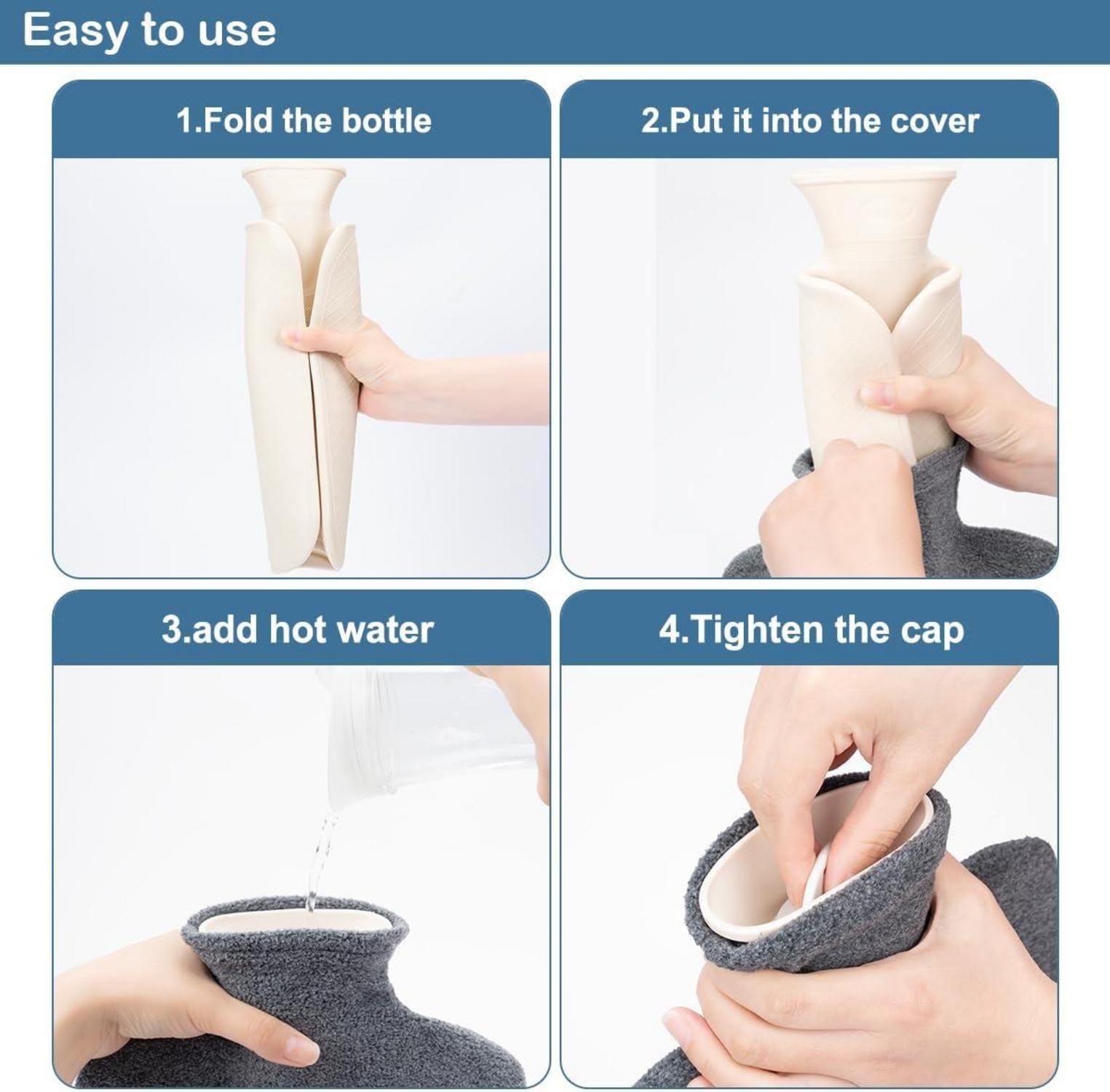 Easy to use

1.Fold the bottle

2.Put it into the cover

3.add hot water

4.Tighten the cap