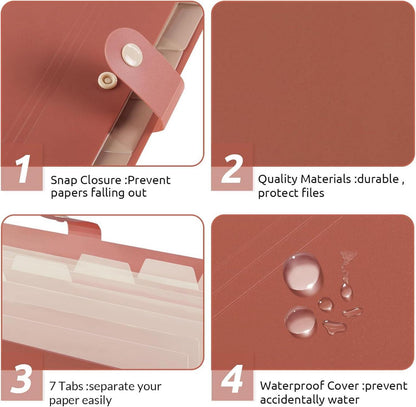 1

Snap Closure :Prevent papers falling out

2

Quality Materials :durable , protect files

3

7 Tabs :separate your paper easily

4

Waterproof Cover :prevent accidentally water